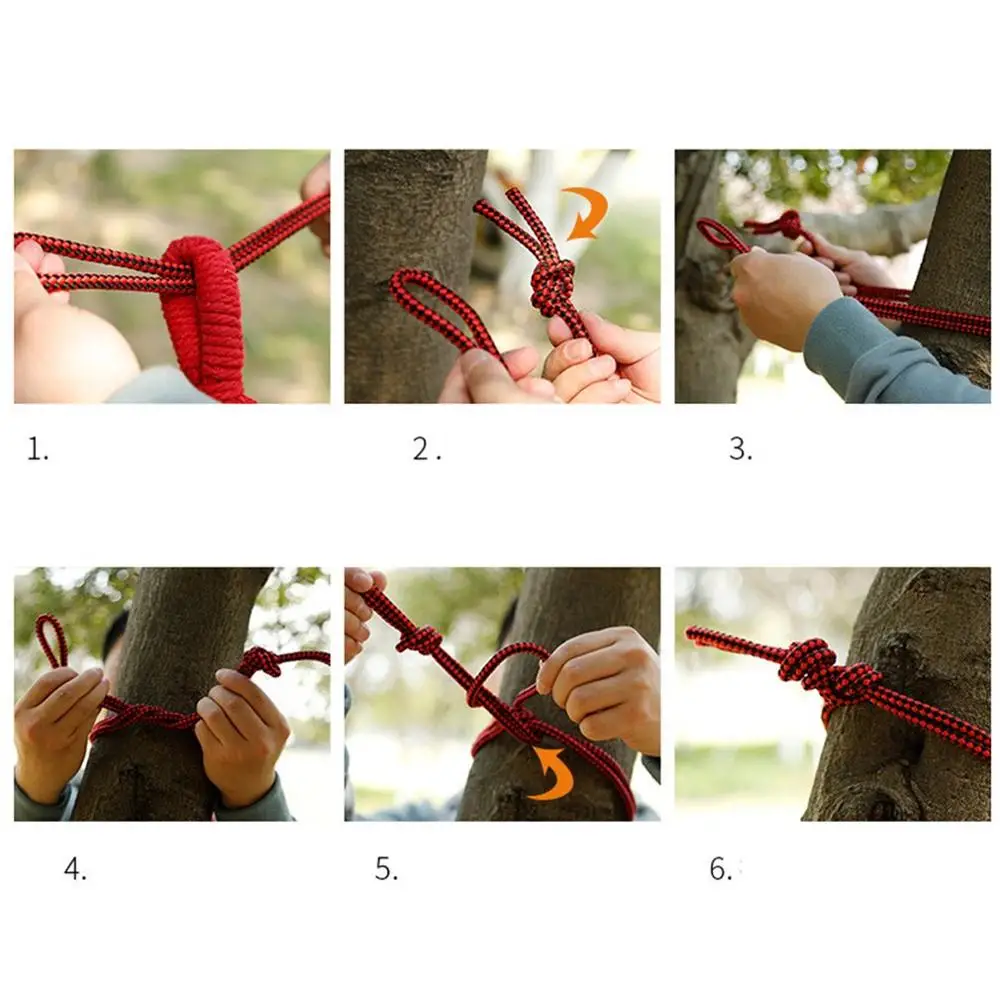 1.

2.

3.

4.

5.

6.