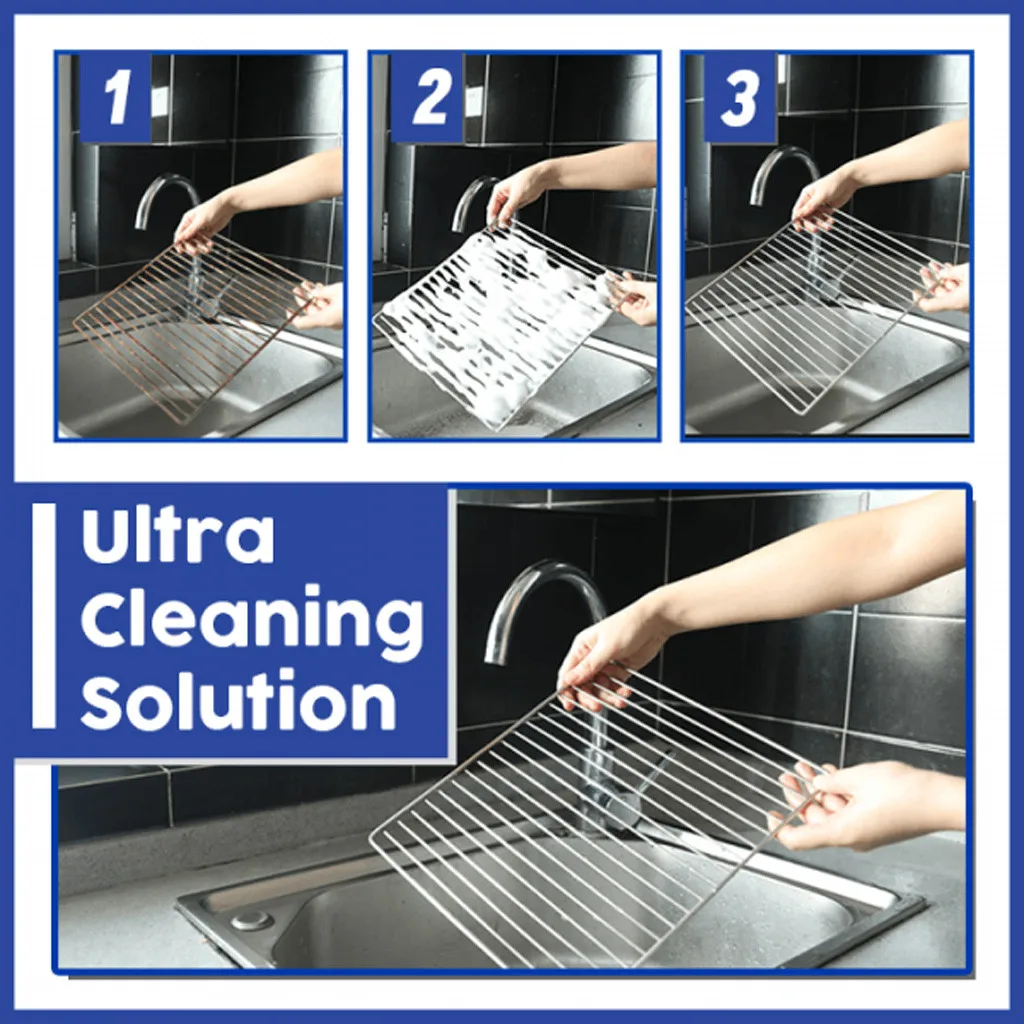 1

2

3

Ultra Cleaning Solution