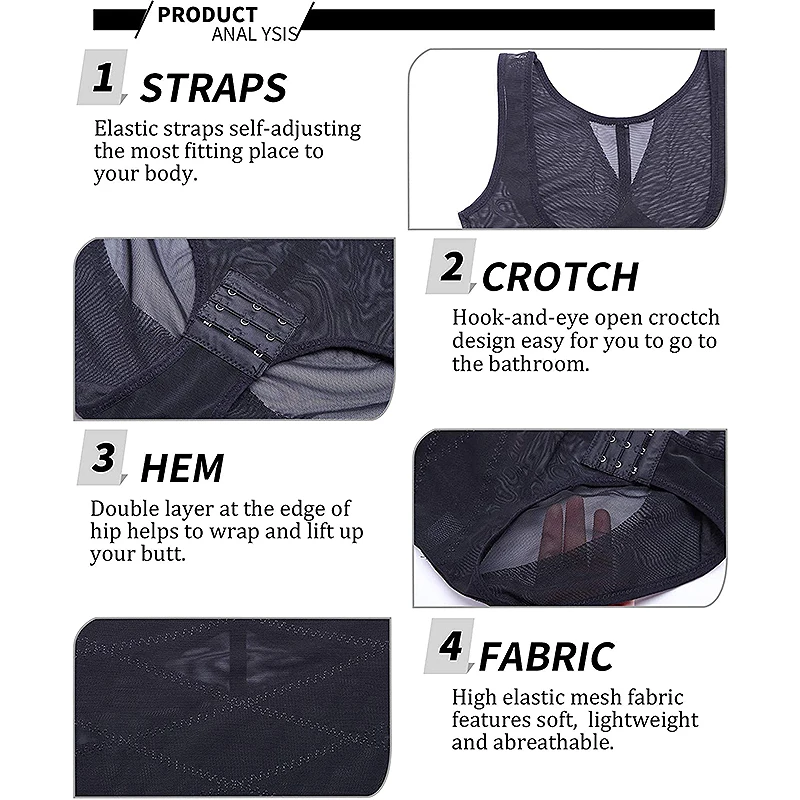 PRODUCT
ANAL YSIS

1 STRAPS

Elastic straps self-adjusting the most fitting place to your body.

2 CROTCH

Hook-and-eye open croctch design easy for you to go to the bathroom.

3 HEM

Double layer at the edge of hip helps to wrap and lift up your butt.

4 FABRIC

High elastic mesh fabric features soft, lightweight and abreathable.