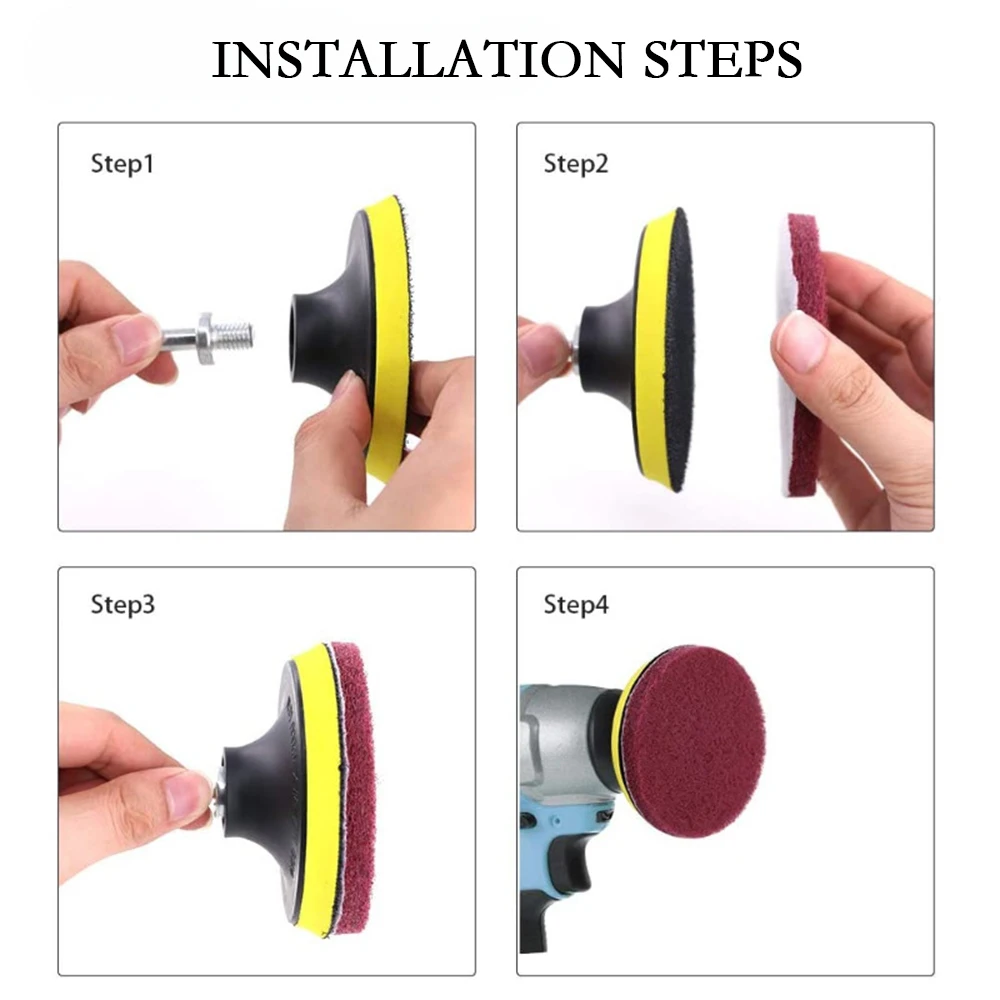 INSTALLATION STEPS

Step1

Step2

Step3

Step4