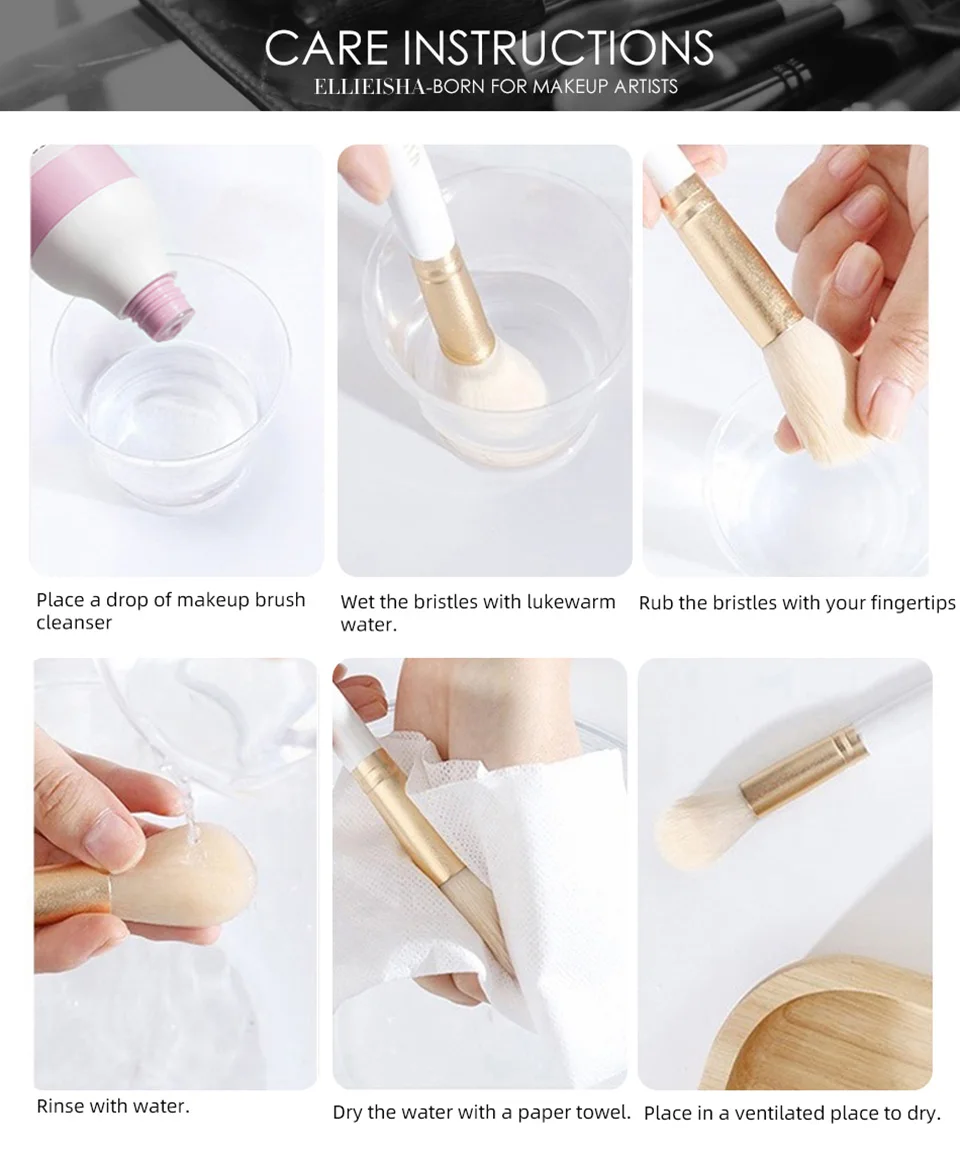 CARE INSTRUCTIONS
ELLIEISHA-BORN FOR MAKEUP ARTISTS

Place a drop of makeup brush cleanser

Wet the bristles with lukewarm water.

Rub the bristles with your fingertips

Rinse with water.

Dry the water with a paper towel.

Place in a ventilated place to dry.