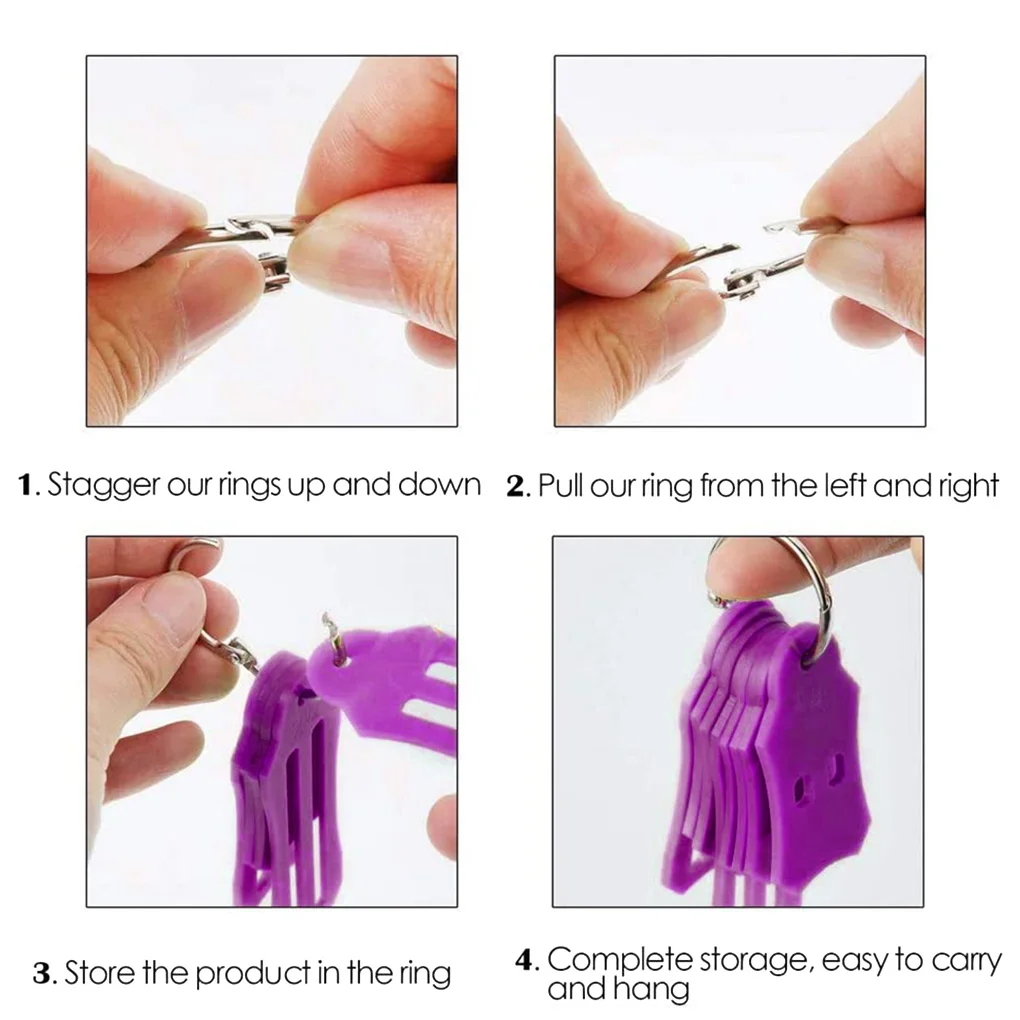 1. Stagger our rings up and down

2. Pull our ring from the left and right

3. Store the product in the ring

4. Complete storage, easy to carry and hang