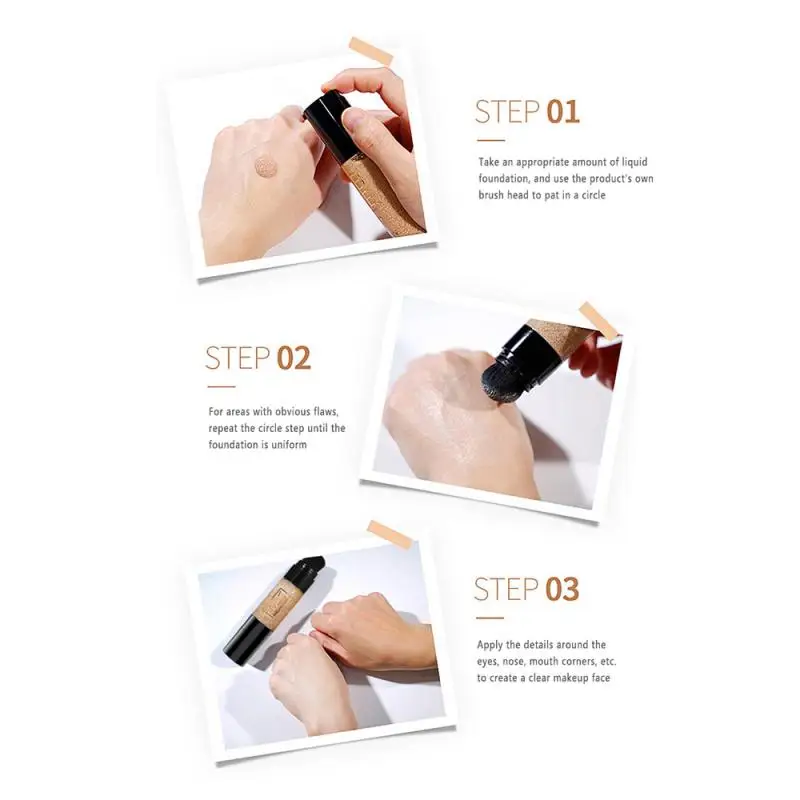 STEP 01

Take an appropriate amount of liquid foundation, and use the product's own brush head to pat in a circle

STEP 02

For areas with obvious flaws, repeat the circle step until the foundation is uniform

STEP 03

Apply the details around the eyes, nose, mouth corners, etc. to create a clear makeup face