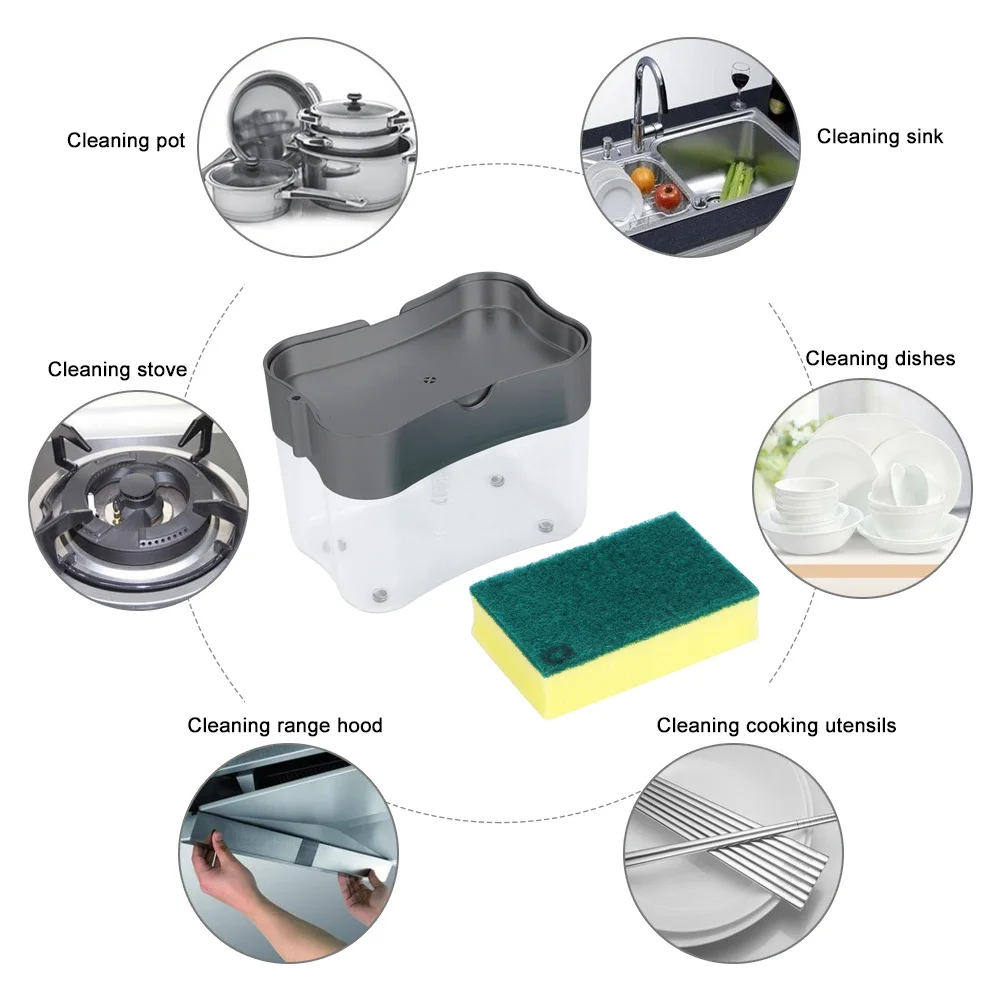 Cleaning pot

Cleaning sink

Cleaning stove

Cleaning dishes

Cleaning range hood

Cleaning cooking utensils