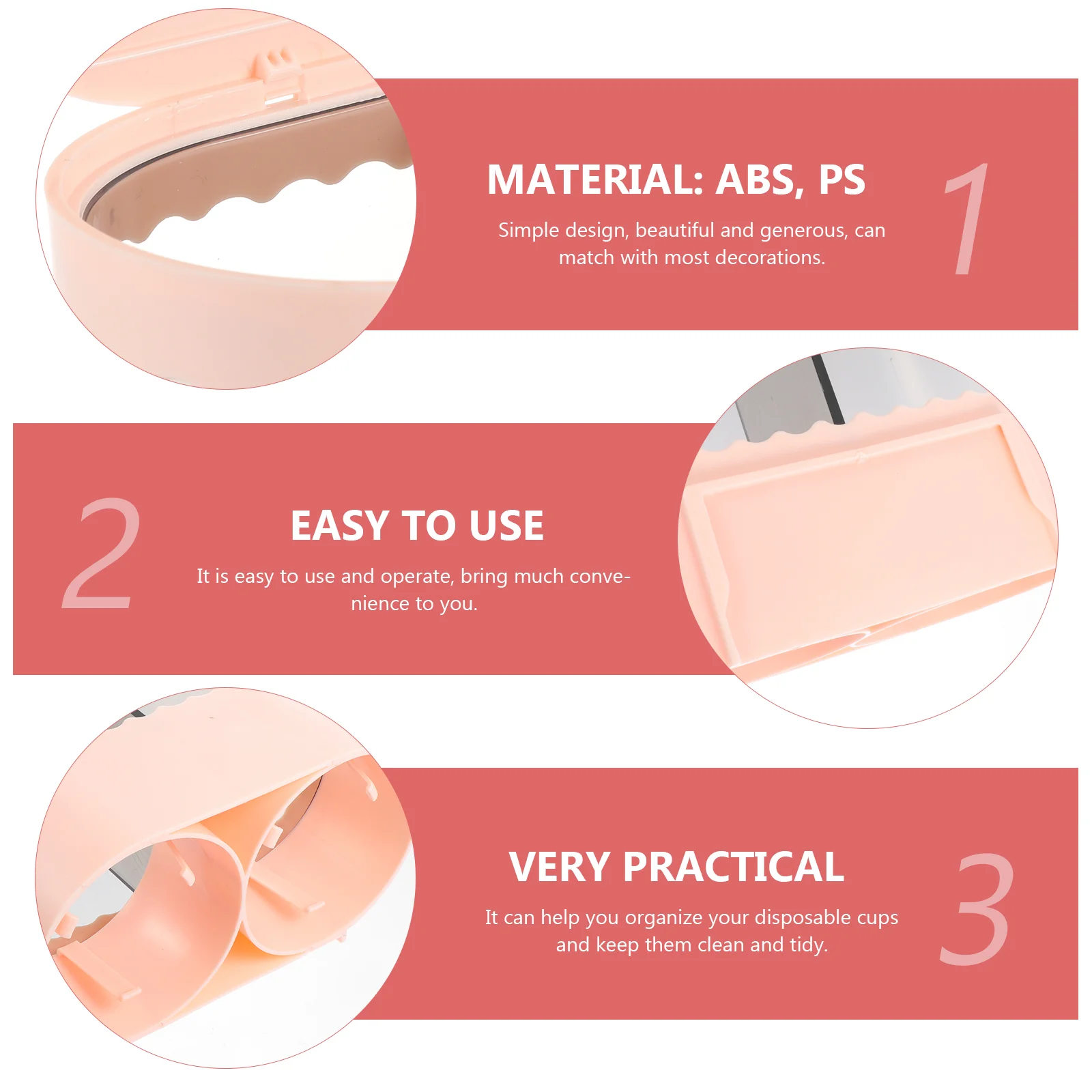 MATERIAL: ABS, PS

Simple design, beautiful and generous, can match with most decorations.

1

2

EASY TO USE

It is easy to use and operate, bring much convenience to you.

VERY PRACTICAL

It can help you organize your disposable cups and keep them clean and tidy.

3