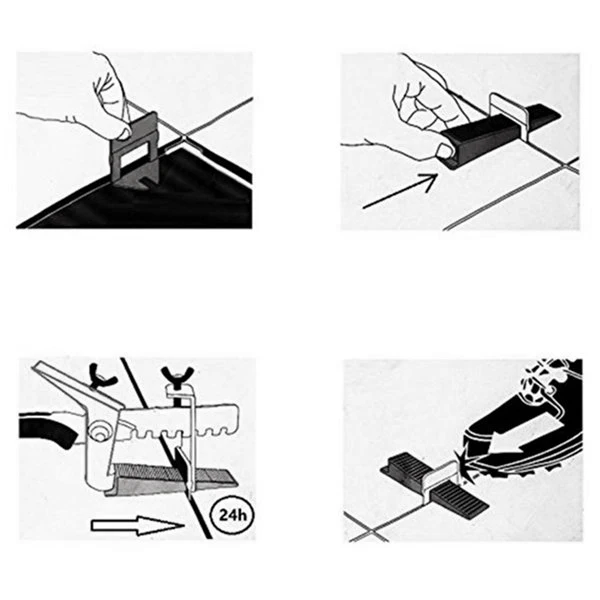 24h