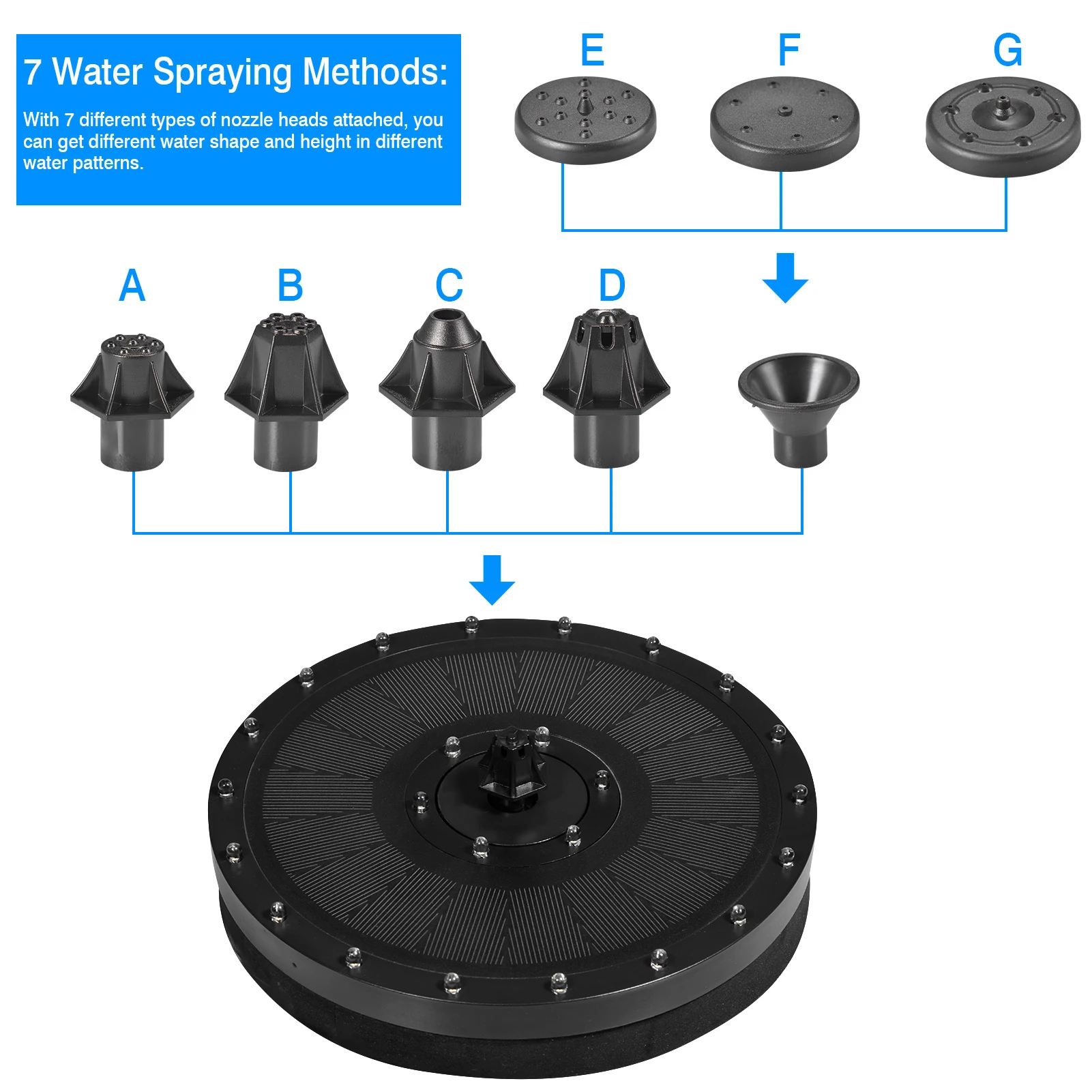 7 Water Spraying Methods:

With 7 different types of nozzle heads attached, you can get different water shape and height in different water patterns.

E

F

G

A

B

C

D