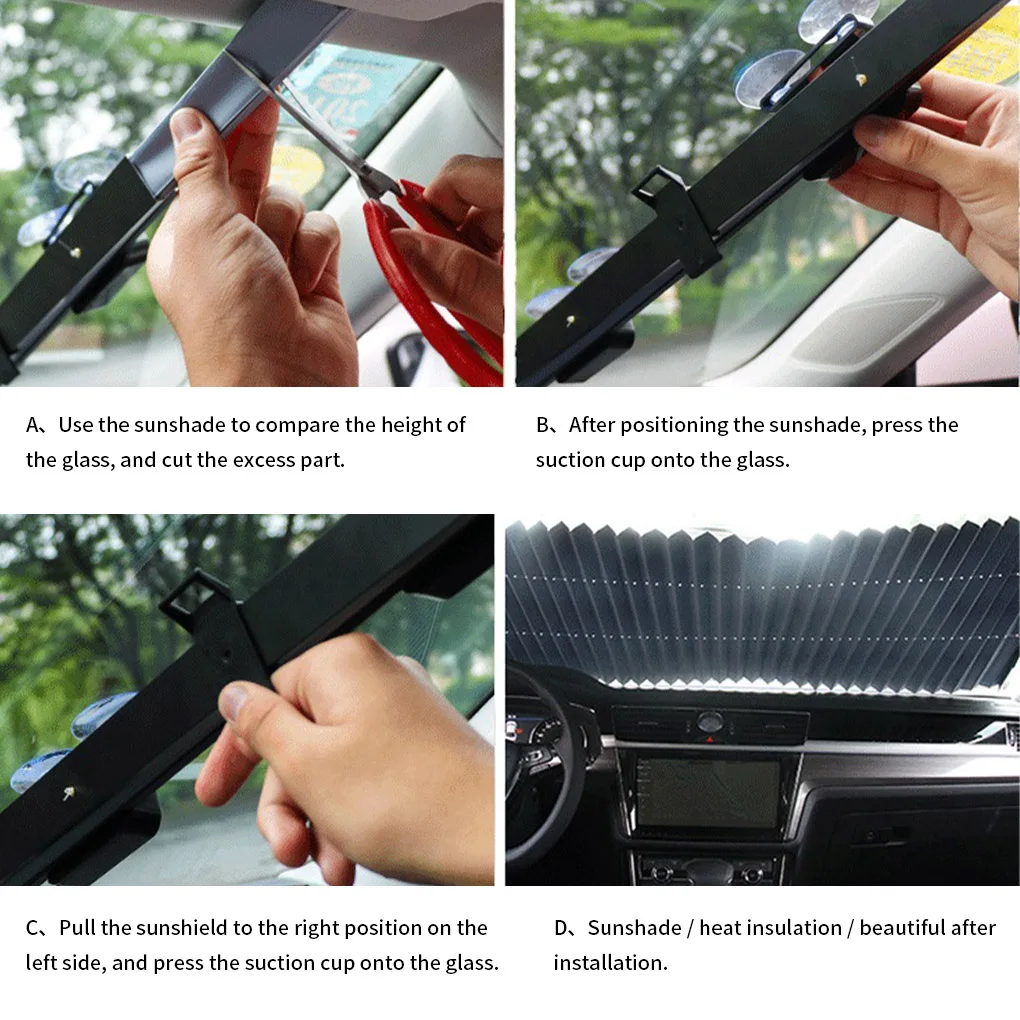 A、Use the sunshade to compare the height of the glass, and cut the excess part.

B、After positioning the sunshade, press the suction cup onto the glass.

C、Pull the sunshield to the right position on the left side, and press the suction cup onto the glass.

D、Sunshade / heat insulation / beautiful after installation.