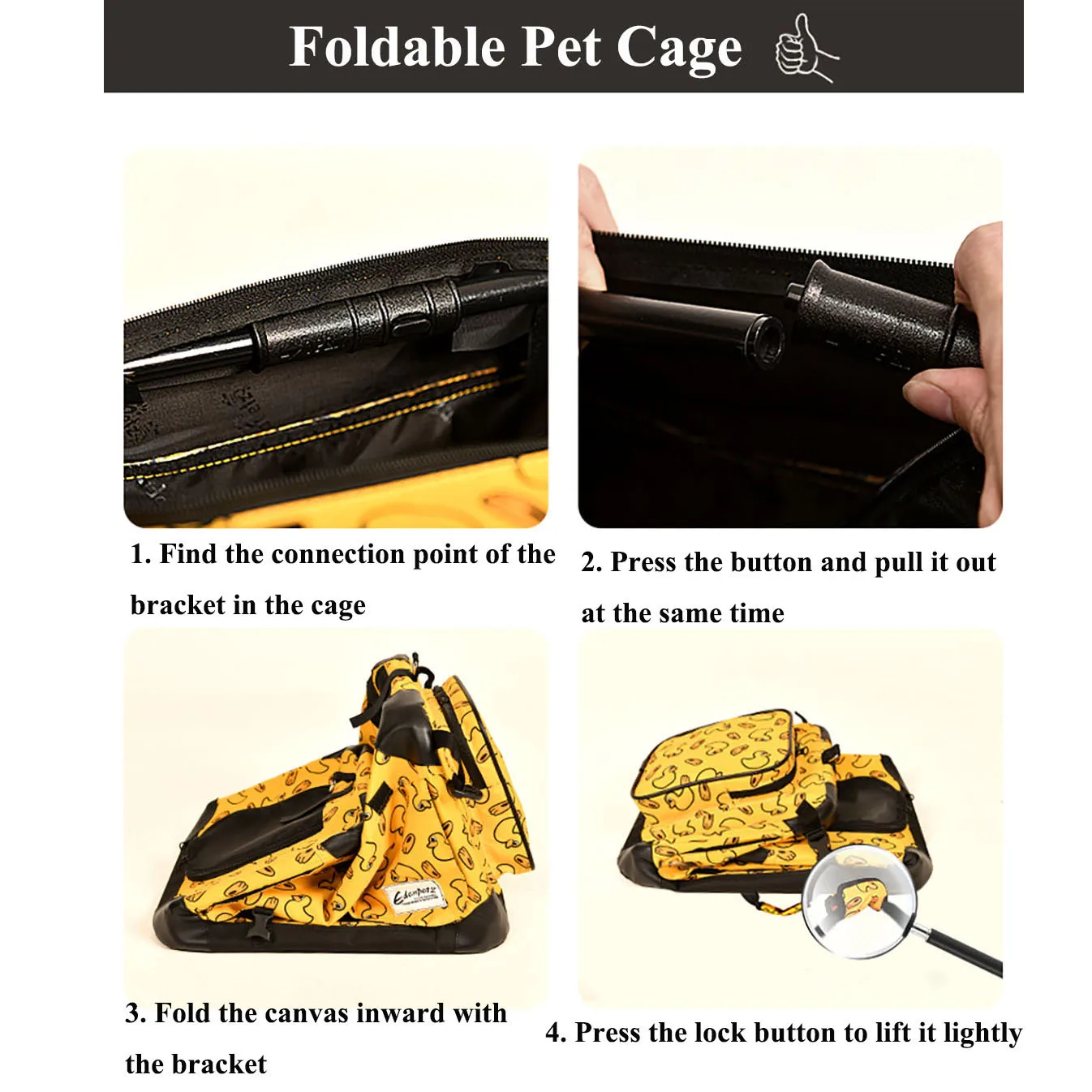 Foldable Pet Cage

1. Find the connection point of the bracket in the cage

2. Press the button and pull it out at the same time

Edenpetz

3. Fold the canvas inward with the bracket

4. Press the lock button to lift it lightly