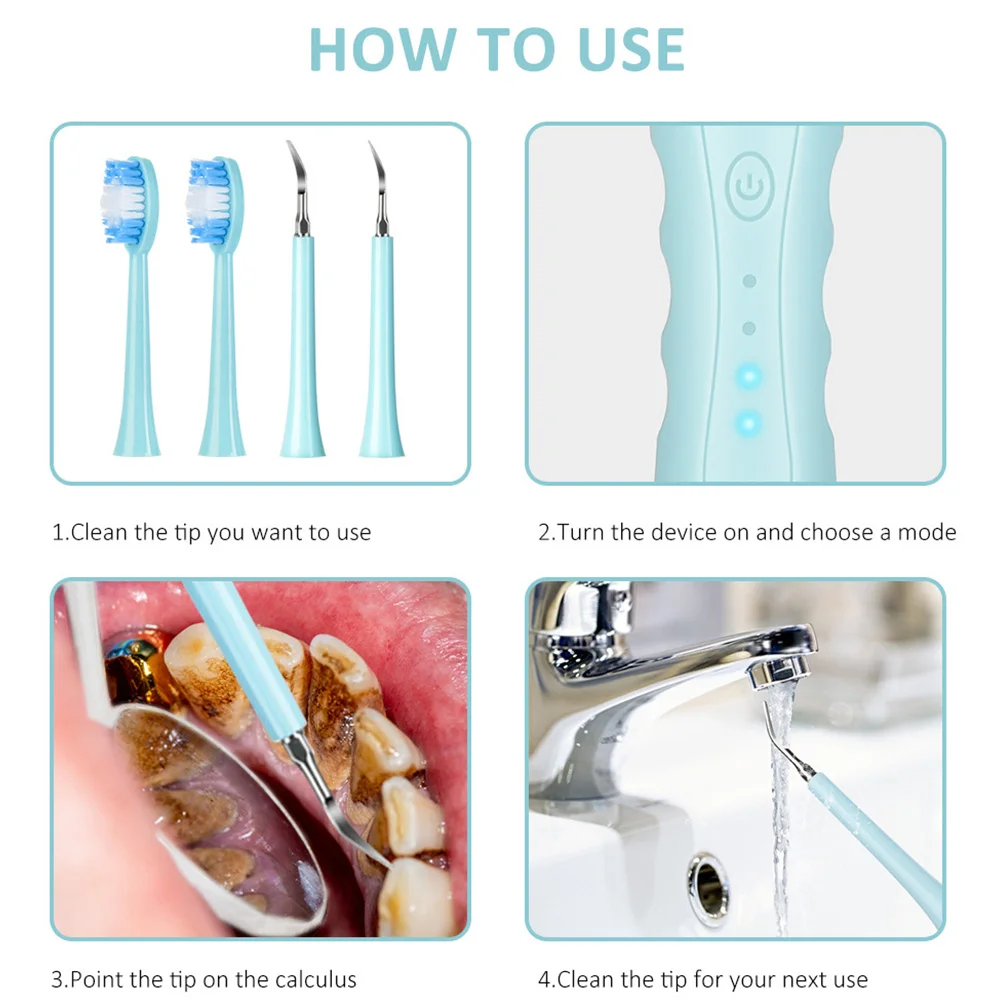 HOW TO USE

1.Clean the tip you want to use

2.Turn the device on and choose a mode

3.Point the tip on the calculus

4.Clean the tip for your next use