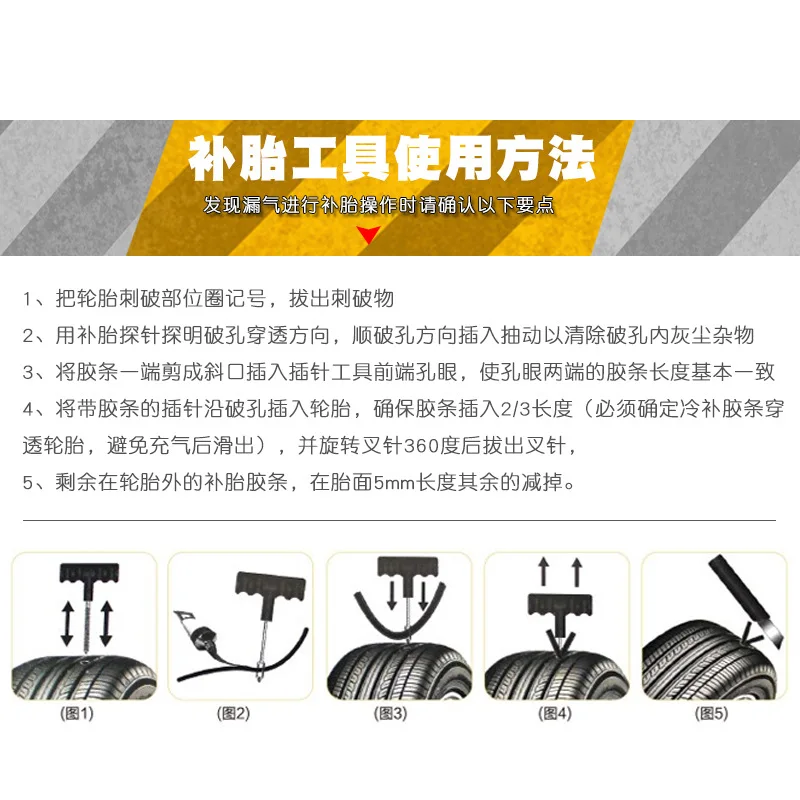 补胎工具使用方法
发现漏气进行补胎操作时请确认以下要点

1、把轮胎刺破部位圈记号，拔出刺破物
2、用补胎探针探明破孔穿透方向，顺破孔方向插入抽动以清除破孔内灰尘杂物
3、将胶条一端剪成斜口插入插针工具前端孔眼，使孔眼两端的胶条长度基本一致
4、将带胶条的插针沿破孔插入轮胎，确保胶条插入2/3长度（必须确定冷补胶条穿透轮胎，避免充气后滑出），并旋转叉针360度后拔出叉针，
5、剩余在轮胎外的补胎胶条，在胎面5mm长度其余的减掉。

(图1)
(图2)
(图3)
(图4)
(图5)