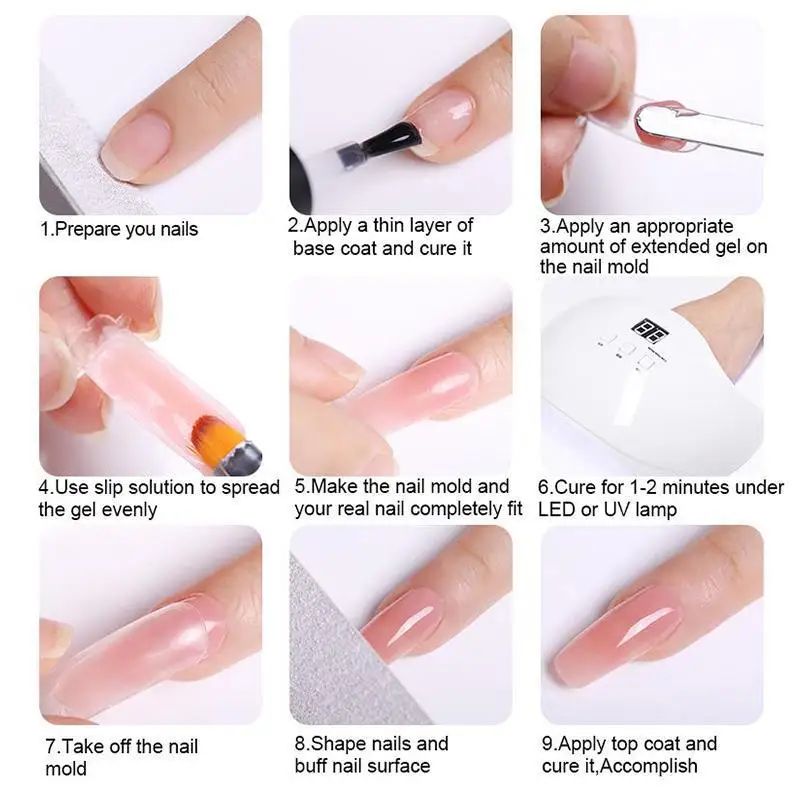 1.Prepare you nails

2.Apply a thin layer of base coat and cure it

3.Apply an appropriate amount of extended gel on the nail mold

4.Use slip solution to spread the gel evenly

5.Make the nail mold and your real nail completely fit

6.Cure for 1-2 minutes under LED or UV lamp

7.Take off the nail mold

8.Shape nails and buff nail surface

9.Apply top coat and cure it,Accomplish