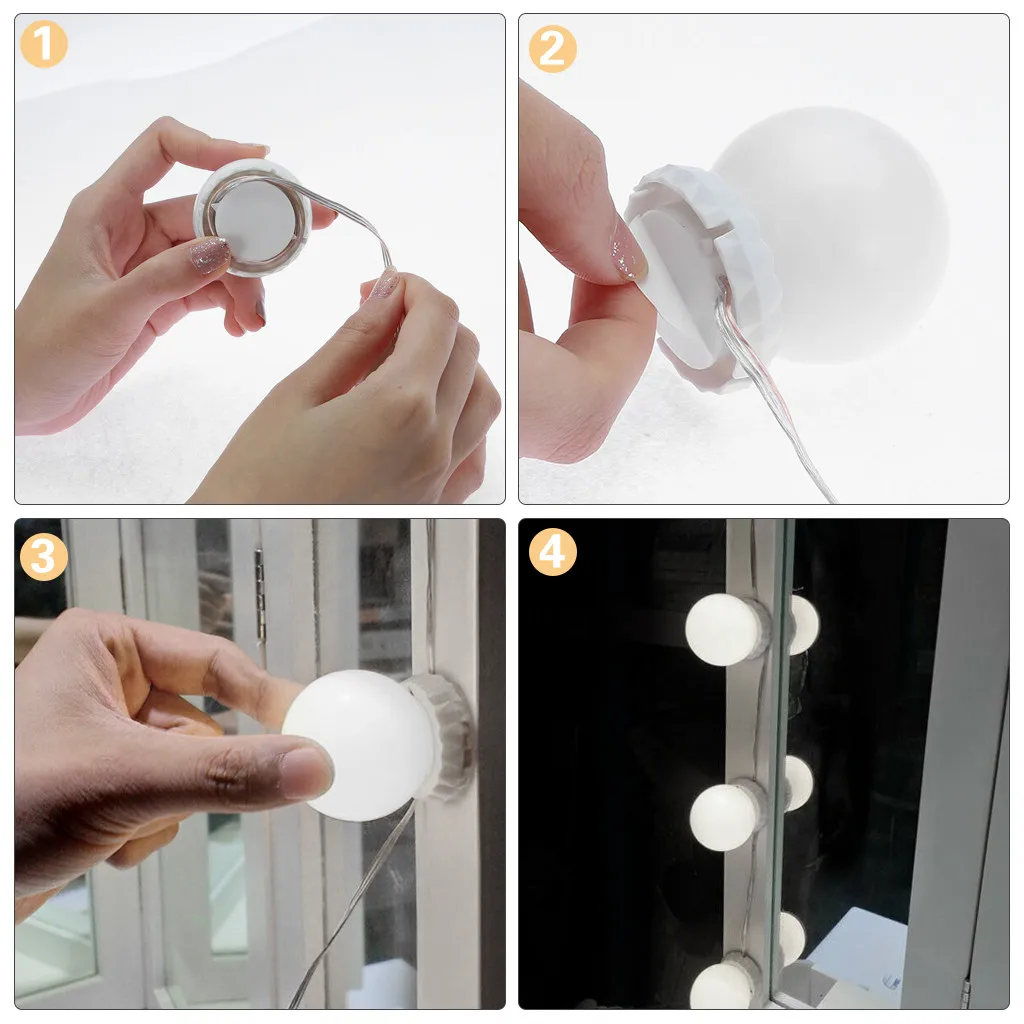 1

2

3

4