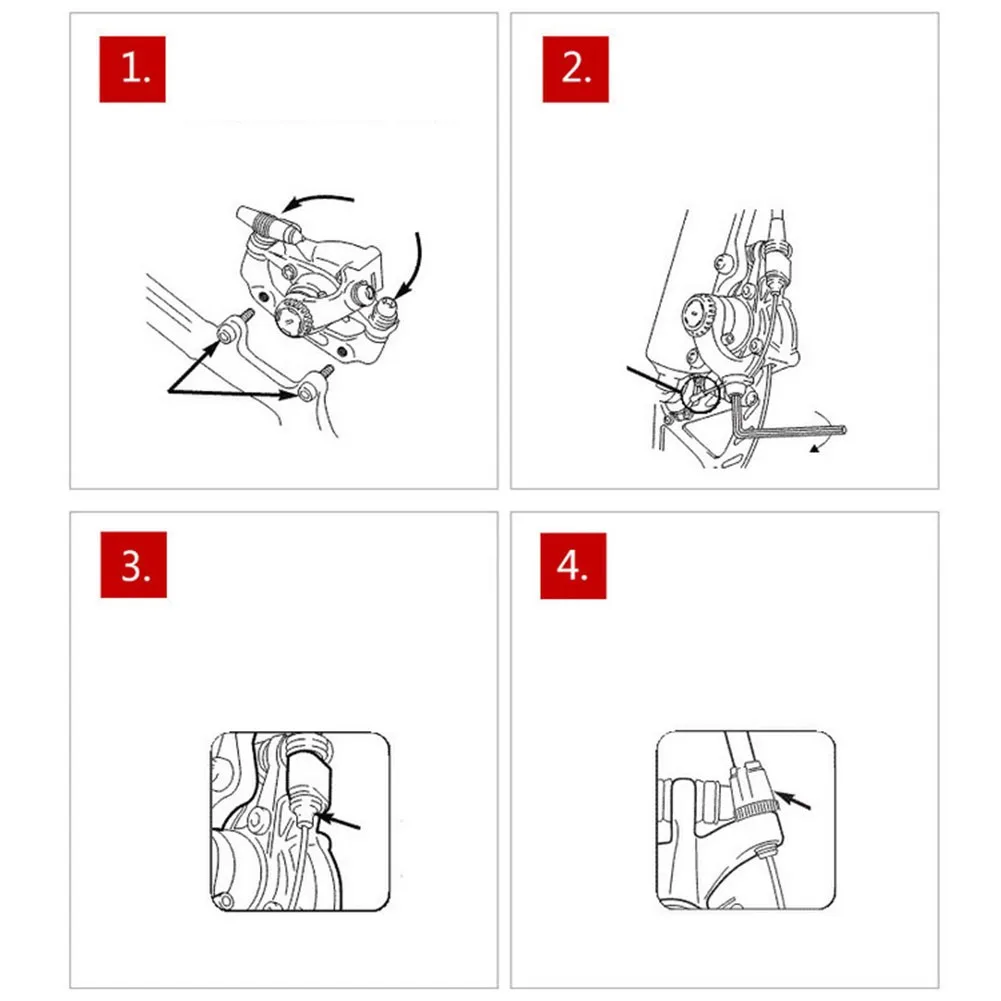 1.

2.

3.

4.