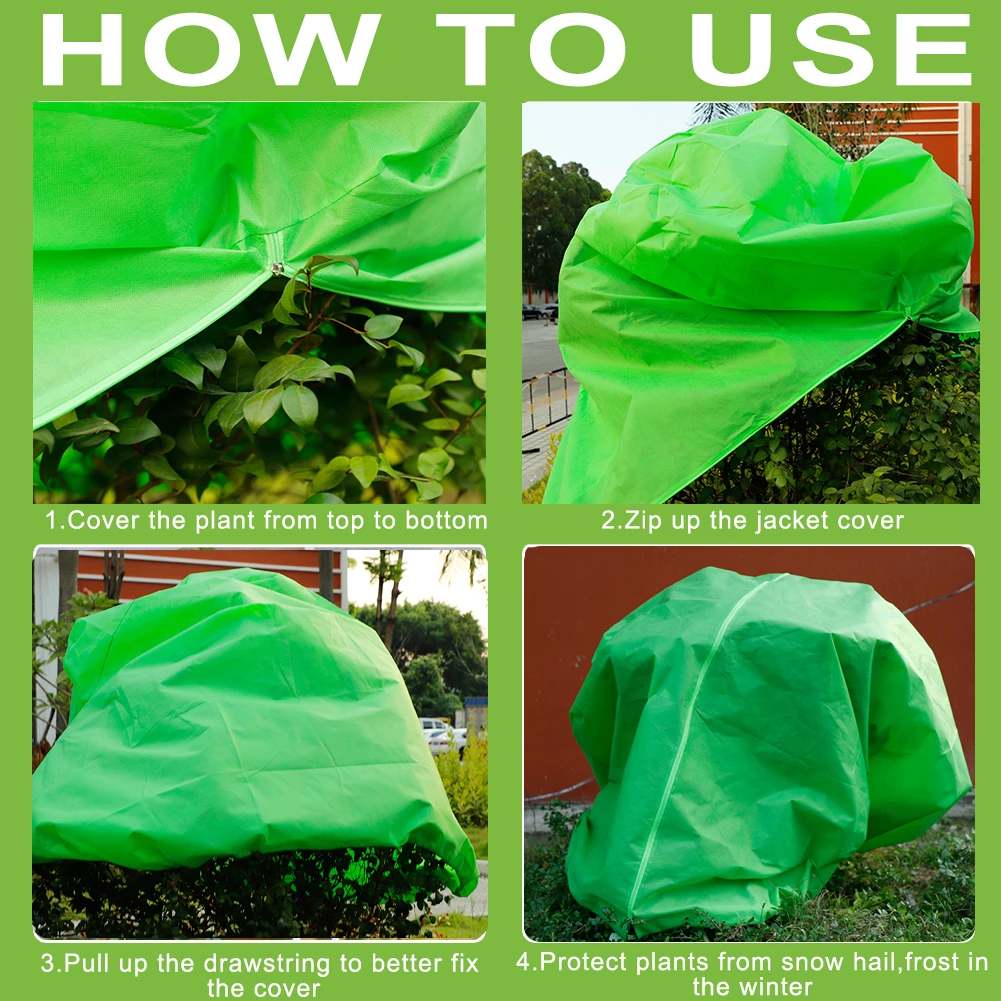 HOW TO USE

1.Cover the plant from top to bottom

2.Zip up the jacket cover

3.Pull up the drawstring to better fix the cover

4.Protect plants from snow hail,frost in the winter