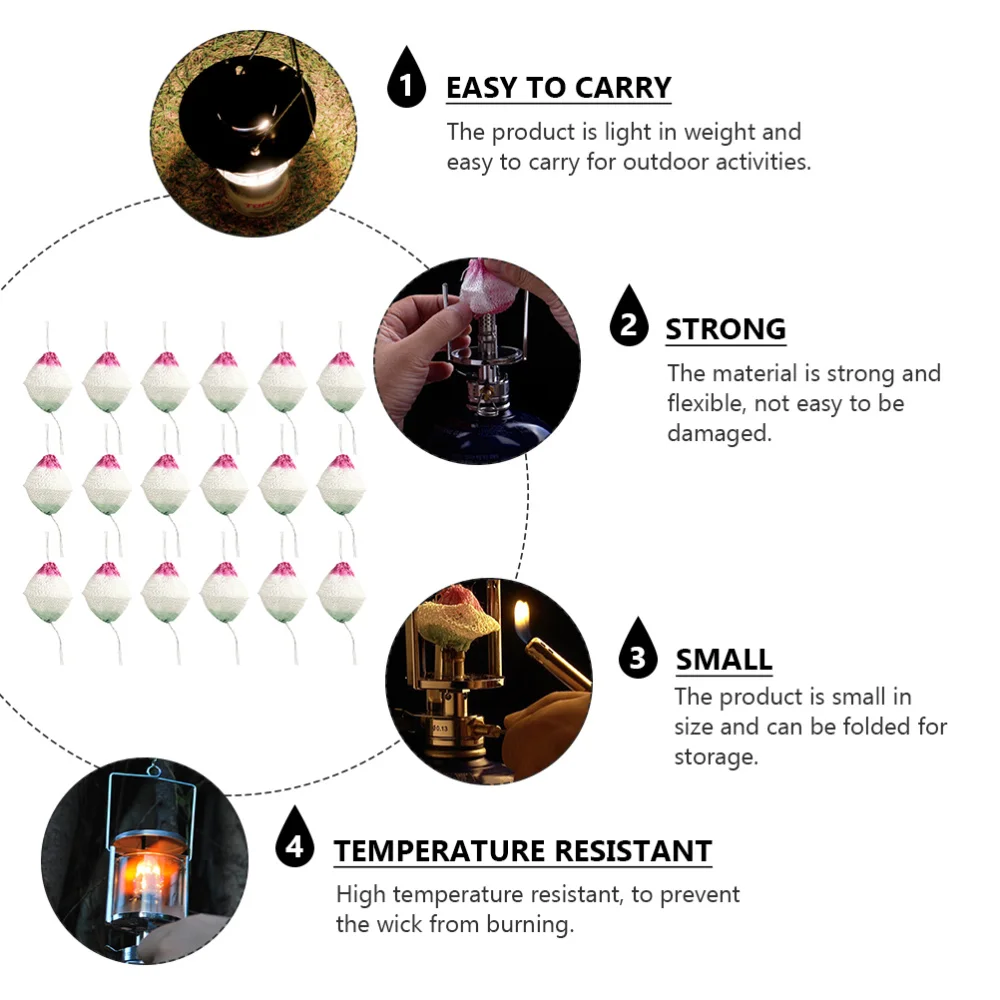 1 EASY TO CARRY
The product is light in weight and easy to carry for outdoor activities.

2 STRONG
The material is strong and flexible, not easy to be damaged.

3 SMALL
The product is small in size and can be folded for storage.

4 TEMPERATURE RESISTANT
High temperature resistant, to prevent the wick from burning.