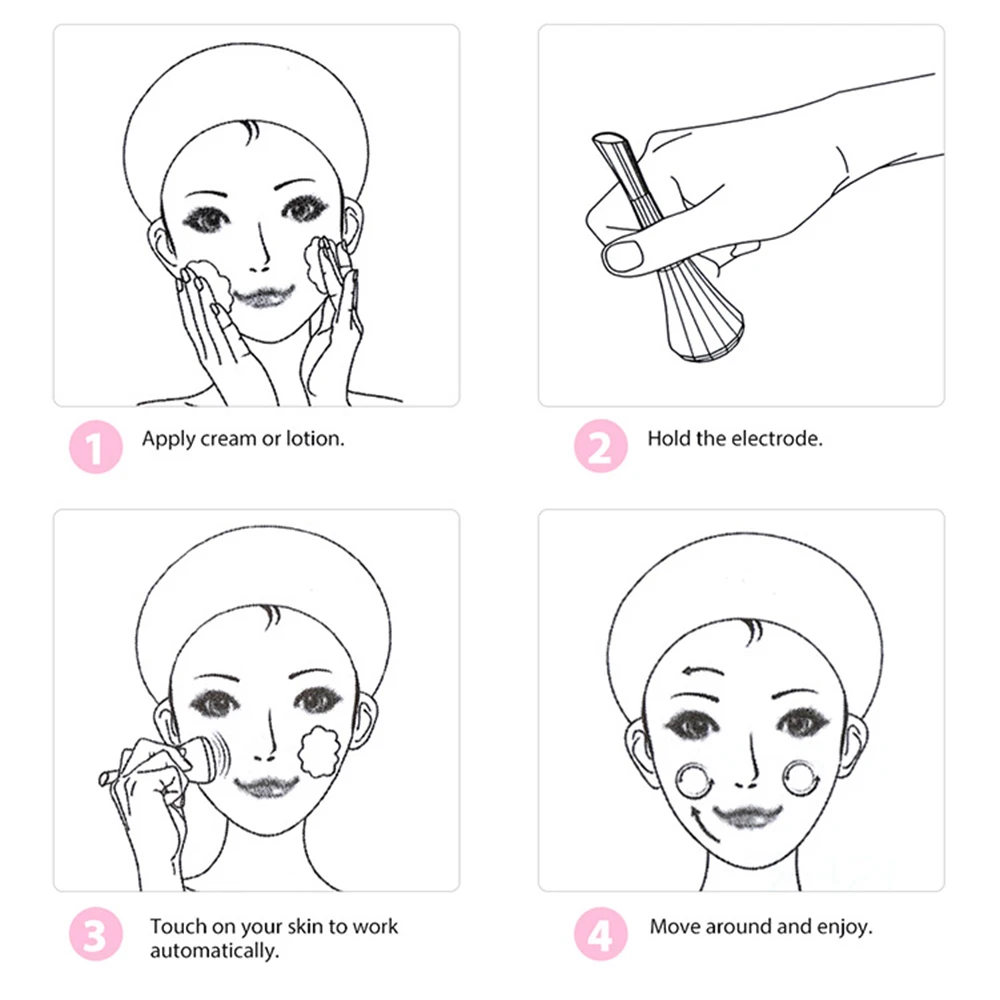 1 Apply cream or lotion.

2 Hold the electrode.

3 Touch on your skin to work automatically.

4 Move around and enjoy.