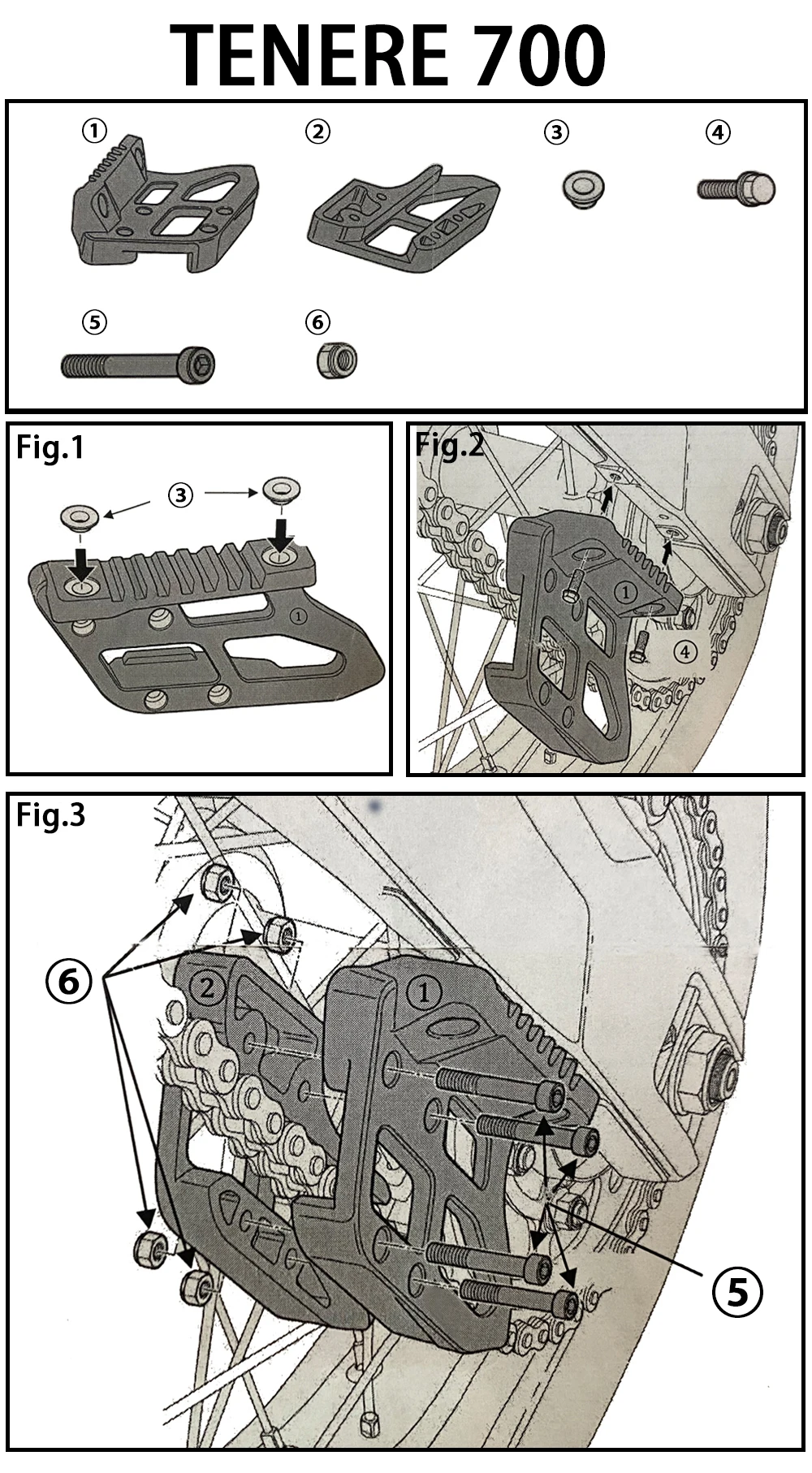 TENERE 700

①

②

③

④

⑤

⑥

Fig.1

③

①

Fig.2

①

④

Fig.3

⑥

②

①

⑤