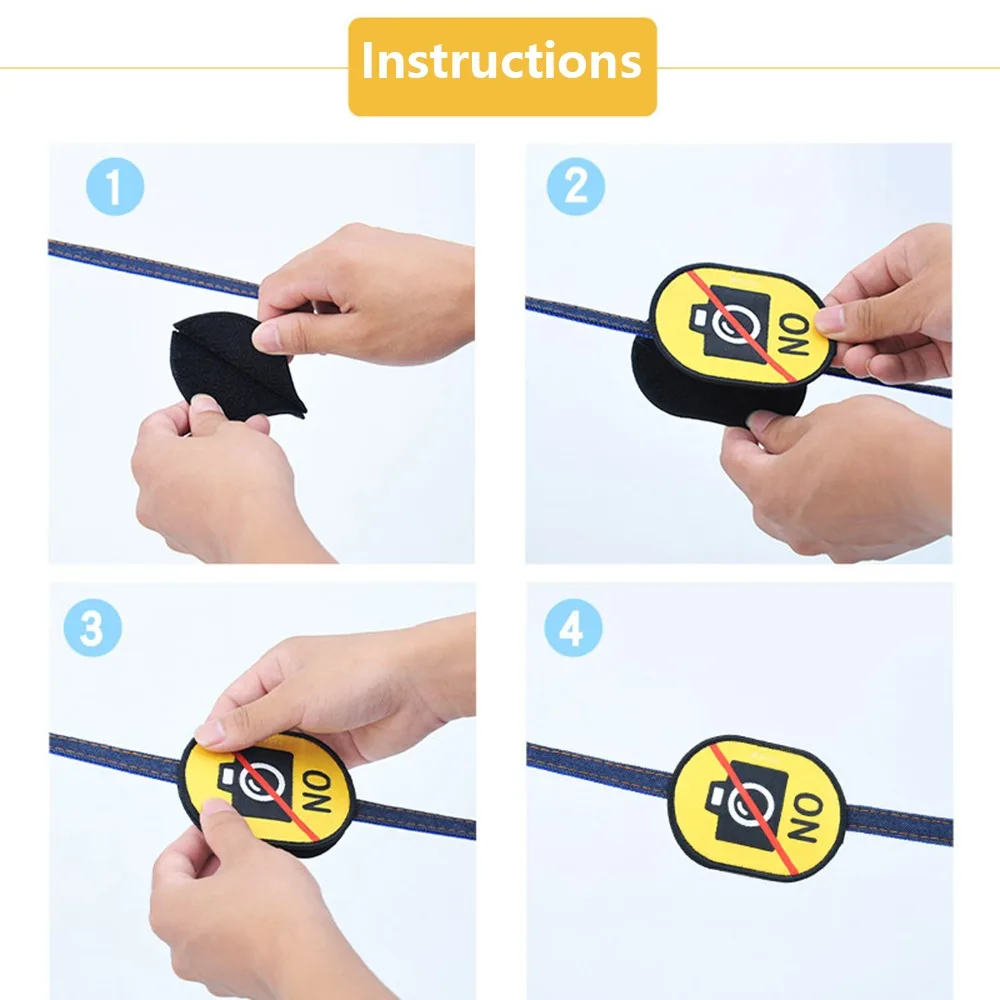 Instructions

1

2

NO

3

NO

4

NO