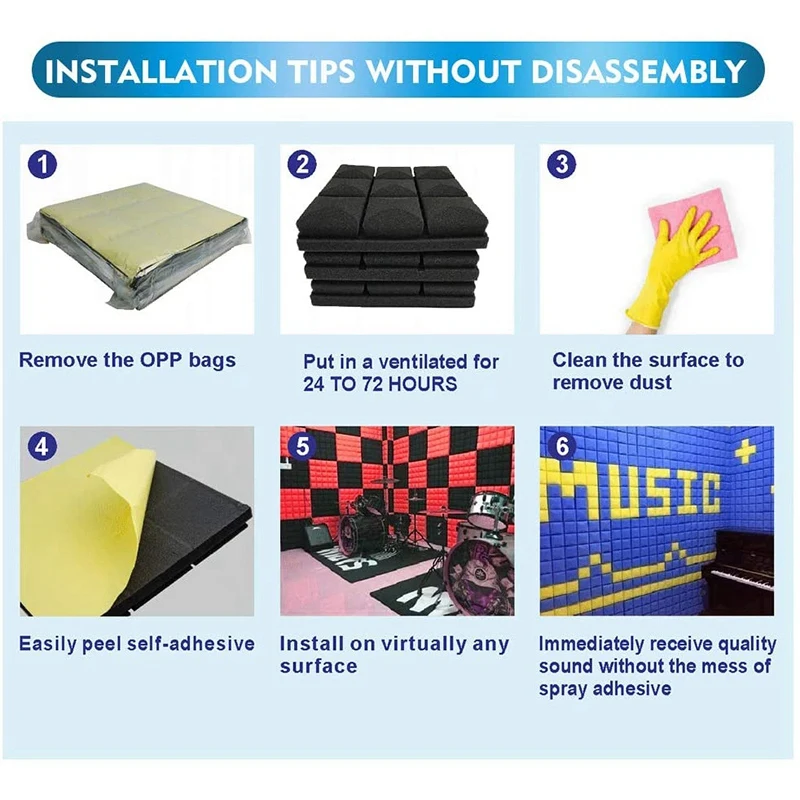 INSTALLATION TIPS WITHOUT DISASSEMBLY

1

Remove the OPP bags

2

Put in a ventilated for 24 TO 72 HOURS

3

Clean the surface to remove dust

4

Easily peel self-adhesive

5

Install on virtually any surface

6

MUSIC

Immediately receive quality sound without the mess of spray adhesive