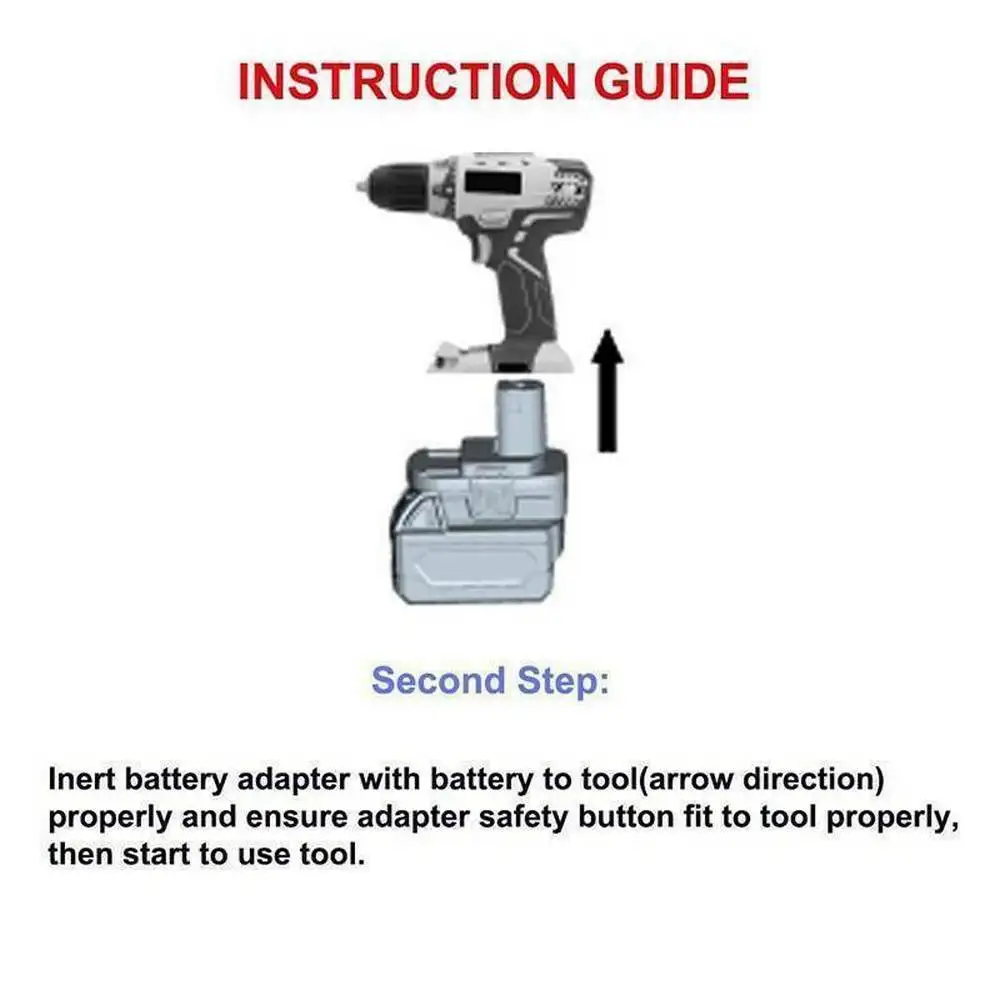 INSTRUCTION GUIDE

Second Step:

Inert battery adapter with battery to tool(arrow direction) properly and ensure adapter safety button fit to tool properly, then start to use tool.