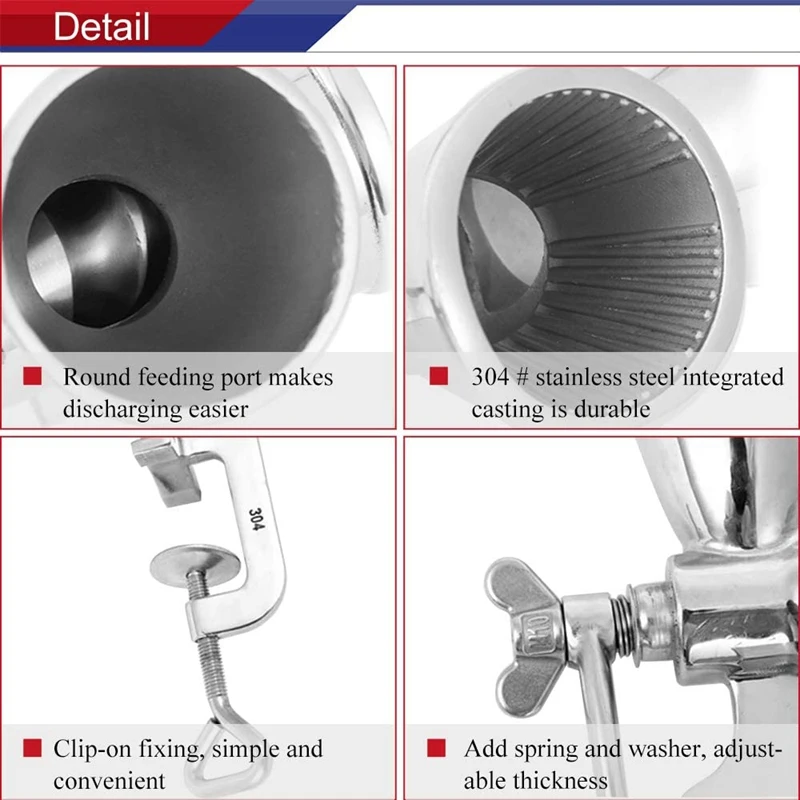 Detail

Round feeding port makes discharging easier

304 # stainless steel integrated casting is durable

304

Clip-on fixing, simple and convenient

Add spring and washer, adjustable thickness