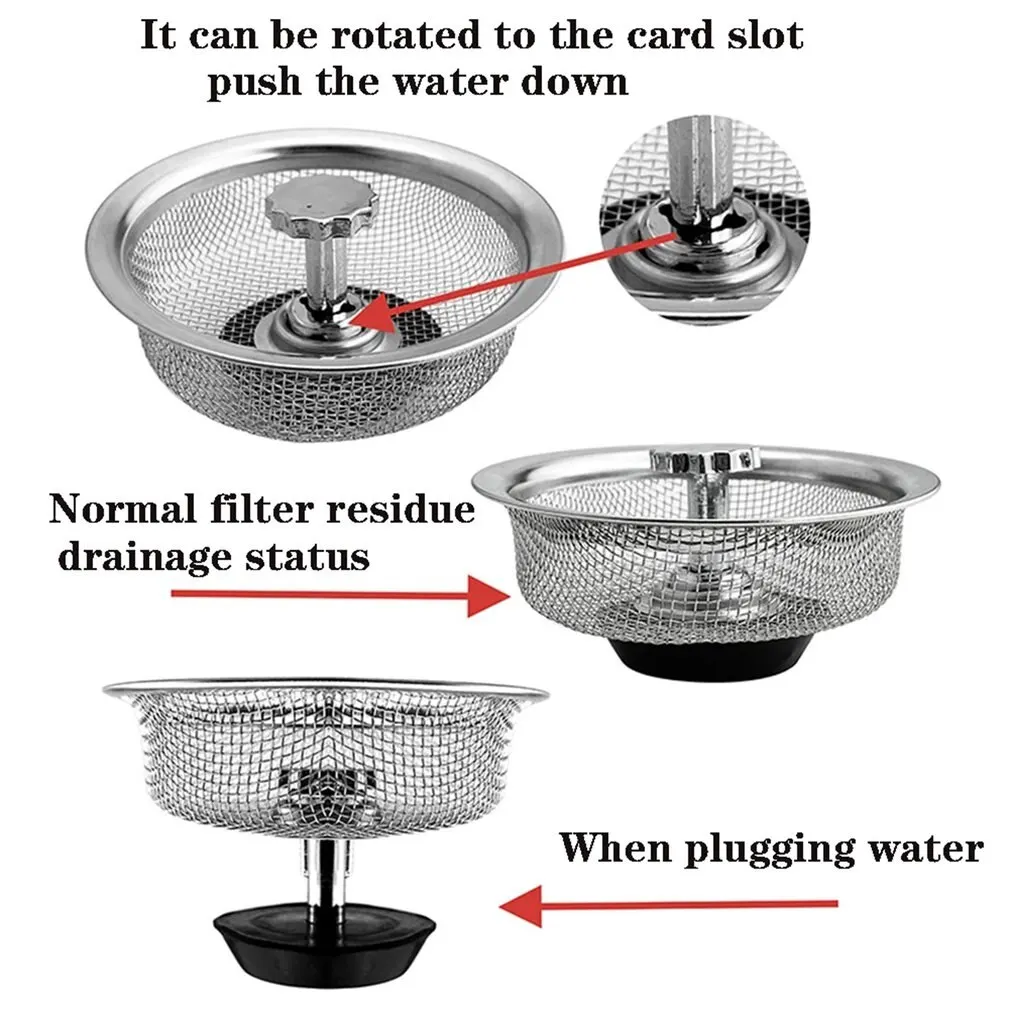 It can be rotated to the card slot
push the water down

Normal filter residue
drainage status

When plugging water