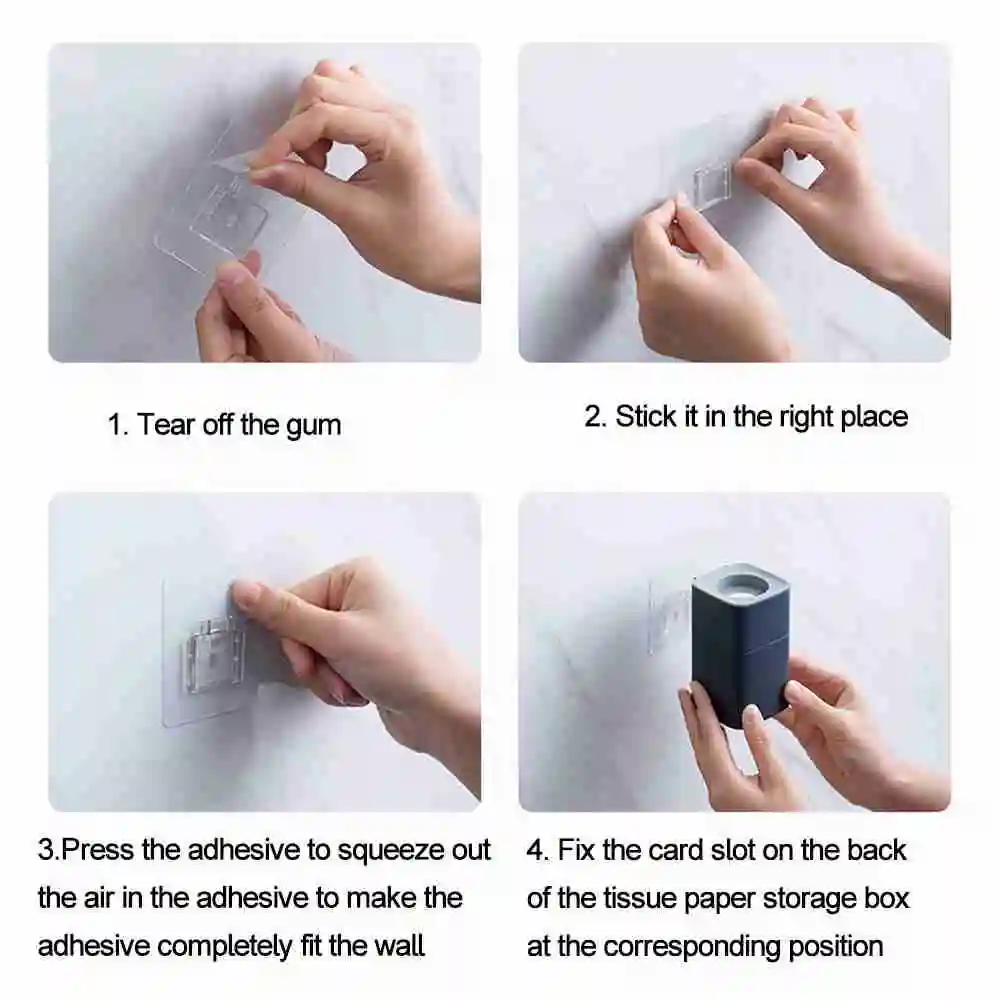 1. Tear off the gum

2. Stick it in the right place

3.Press the adhesive to squeeze out the air in the adhesive to make the adhesive completely fit the wall

4. Fix the card slot on the back of the tissue paper storage box at the corresponding position