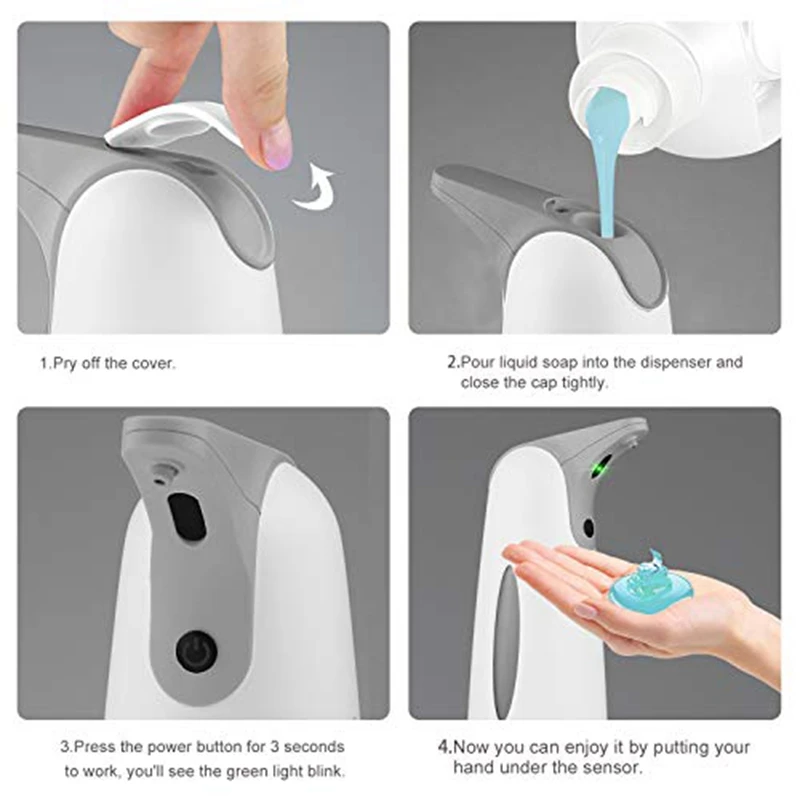 1.Pry off the cover.

2.Pour liquid soap into the dispenser and close the cap tightly.

3.Press the power button for 3 seconds to work, you'll see the green light blink.

4.Now you can enjoy it by putting your hand under the sensor.