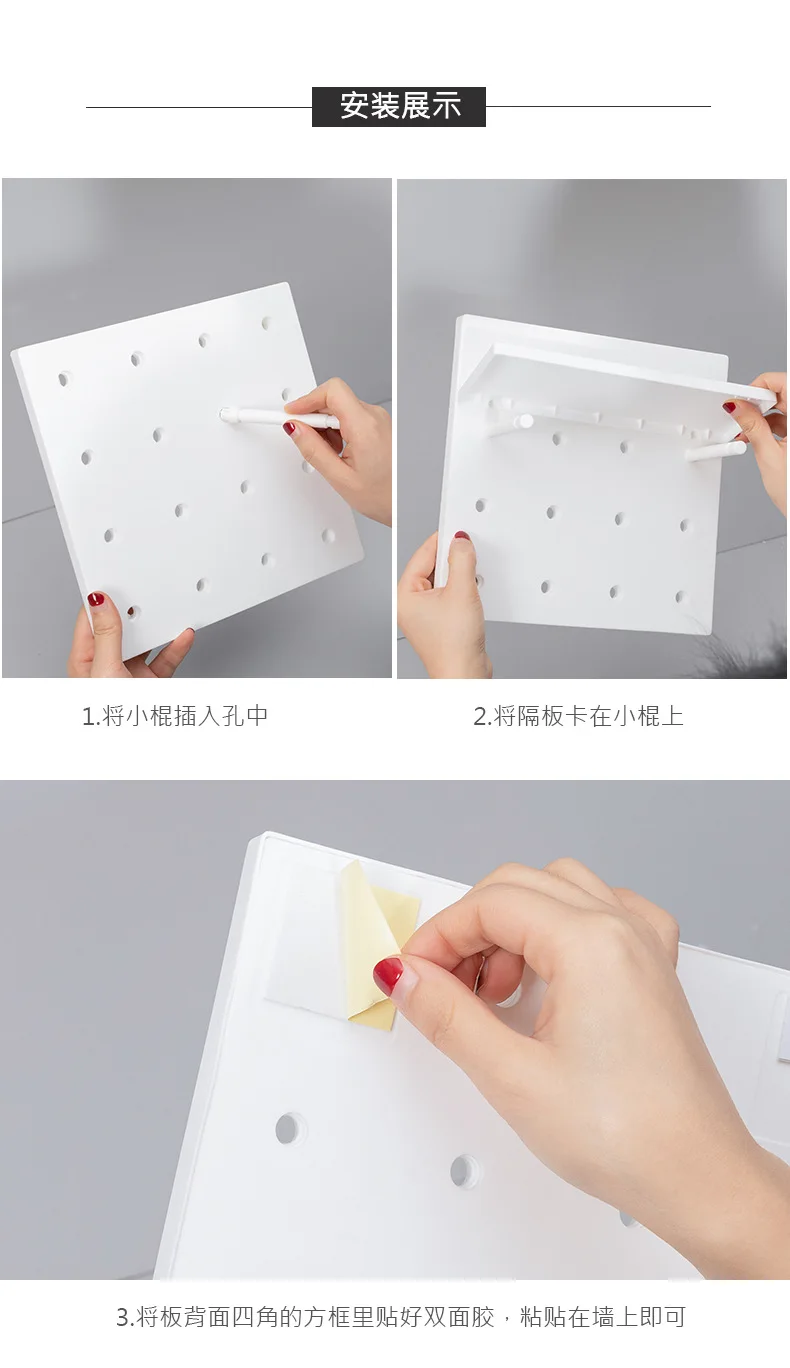 安装展示

1.将小棍插入孔中

2.将隔板卡在小棍上

3.将板背面四角的方框里贴好双面胶，粘贴在墙上即可