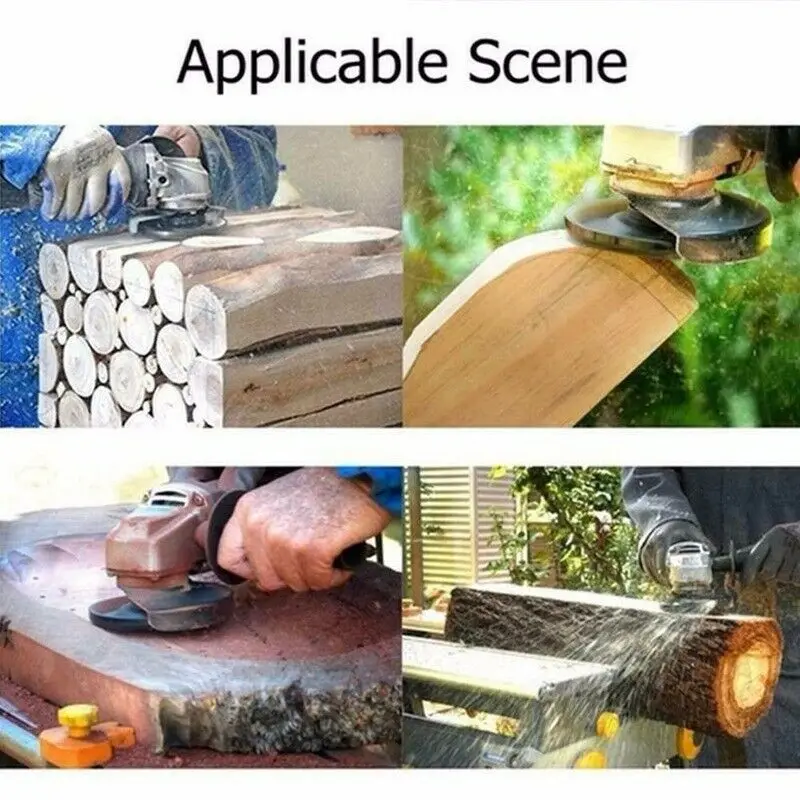 Applicable Scene