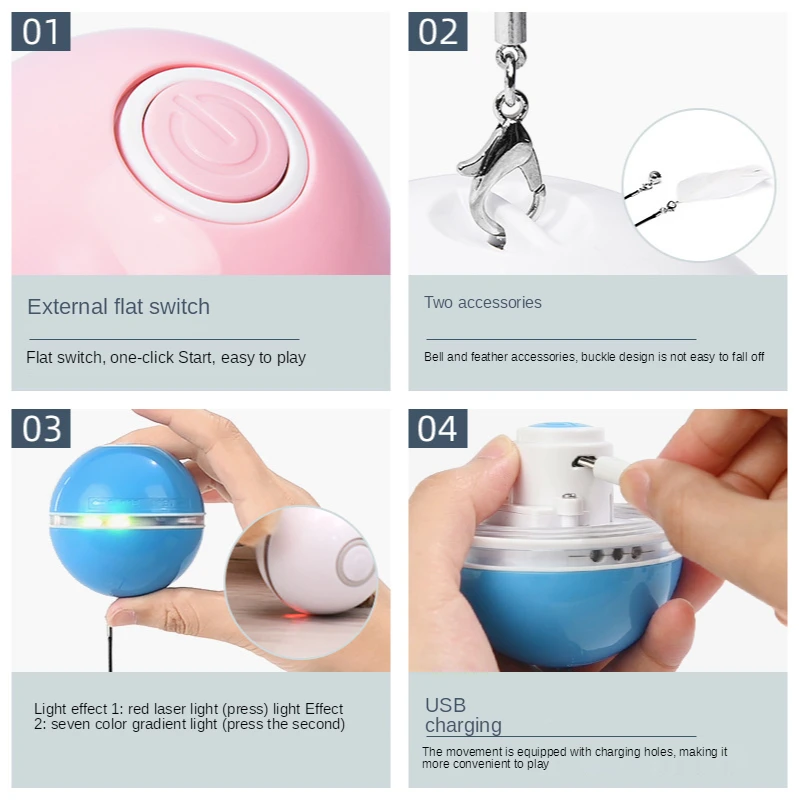 01

External flat switch

Flat switch, one-click Start, easy to play

02

Two accessories

Bell and feather accessories, buckle design is not easy to fall off

03

Light effect 1: red laser light (press) light Effect 2: seven color gradient light (press the second)

04

USB charging

The movement is equipped with charging holes, making it more convenient to play