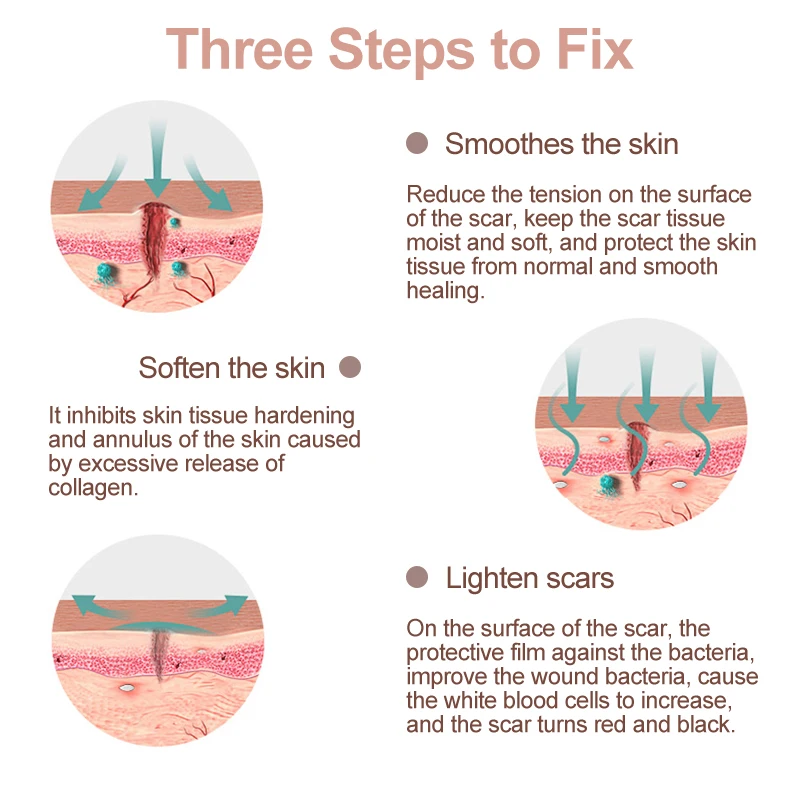 Three Steps to Fix

Smoothes the skin

Reduce the tension on the surface of the scar, keep the scar tissue moist and soft, and protect the skin tissue from normal and smooth healing.

Soften the skin

It inhibits skin tissue hardening and annulus of the skin caused by excessive release of collagen.

Lighten scars

On the surface of the scar, the protective film against the bacteria, improve the wound bacteria, cause the white blood cells to increase, and the scar turns red and black.