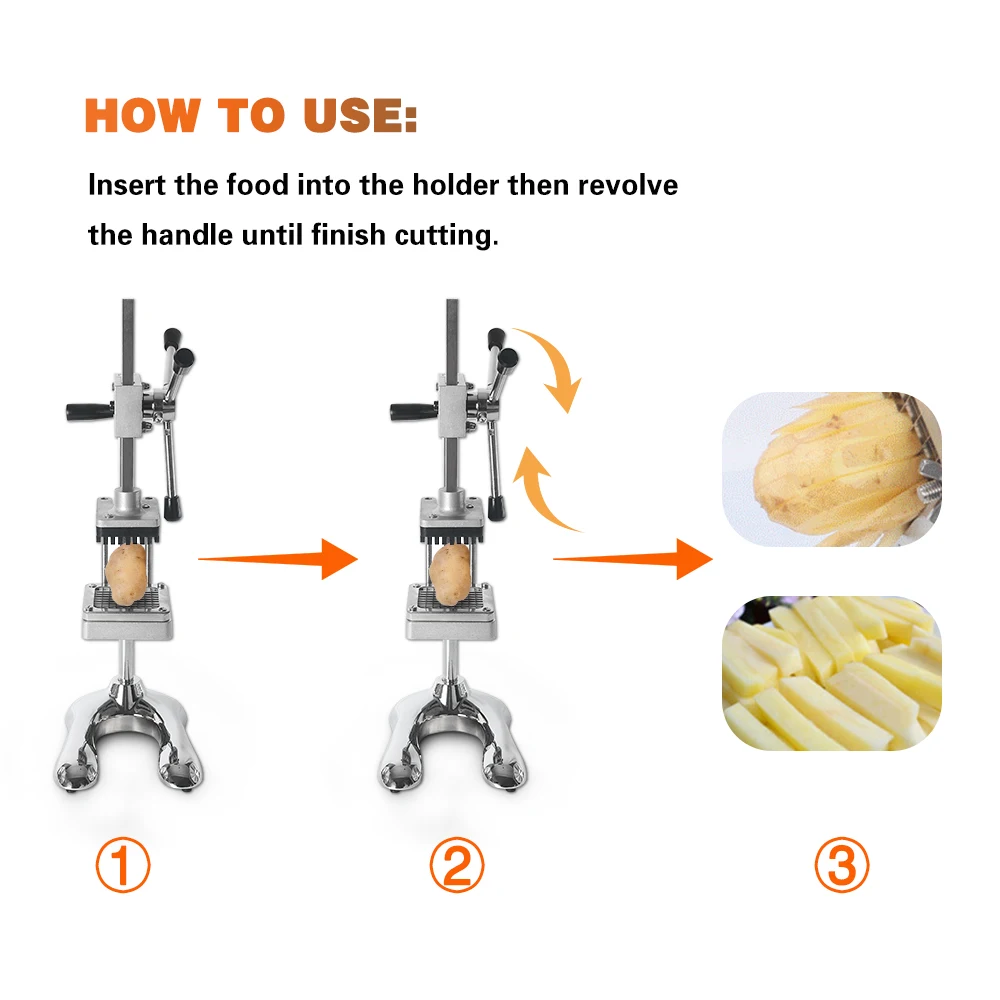 HOW TO USE:

Insert the food into the holder then revolve the handle until finish cutting.

①

②

③