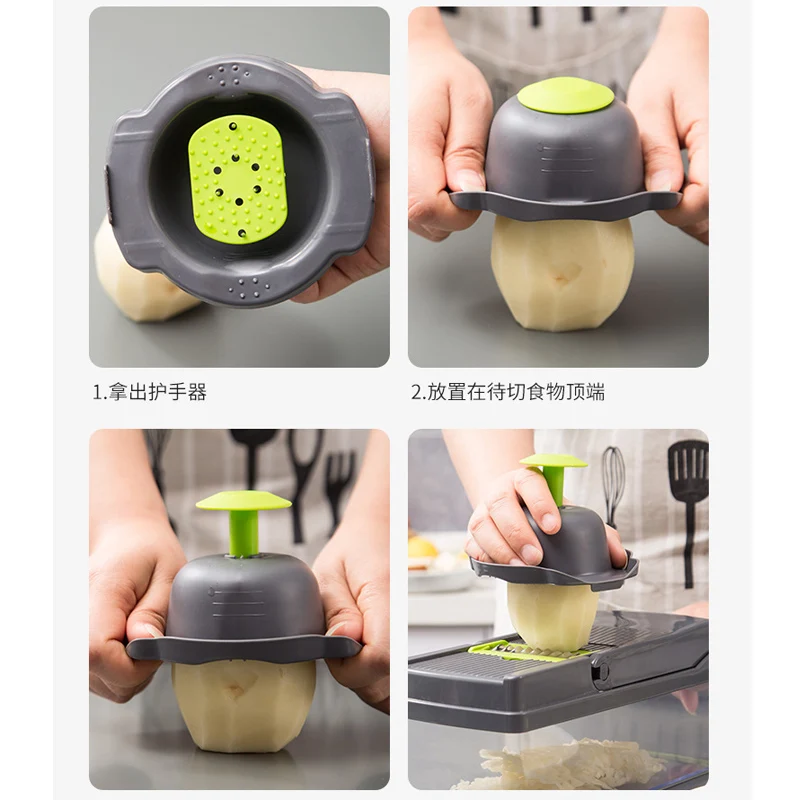 1.拿出护手器

2.放置在待切食物顶端