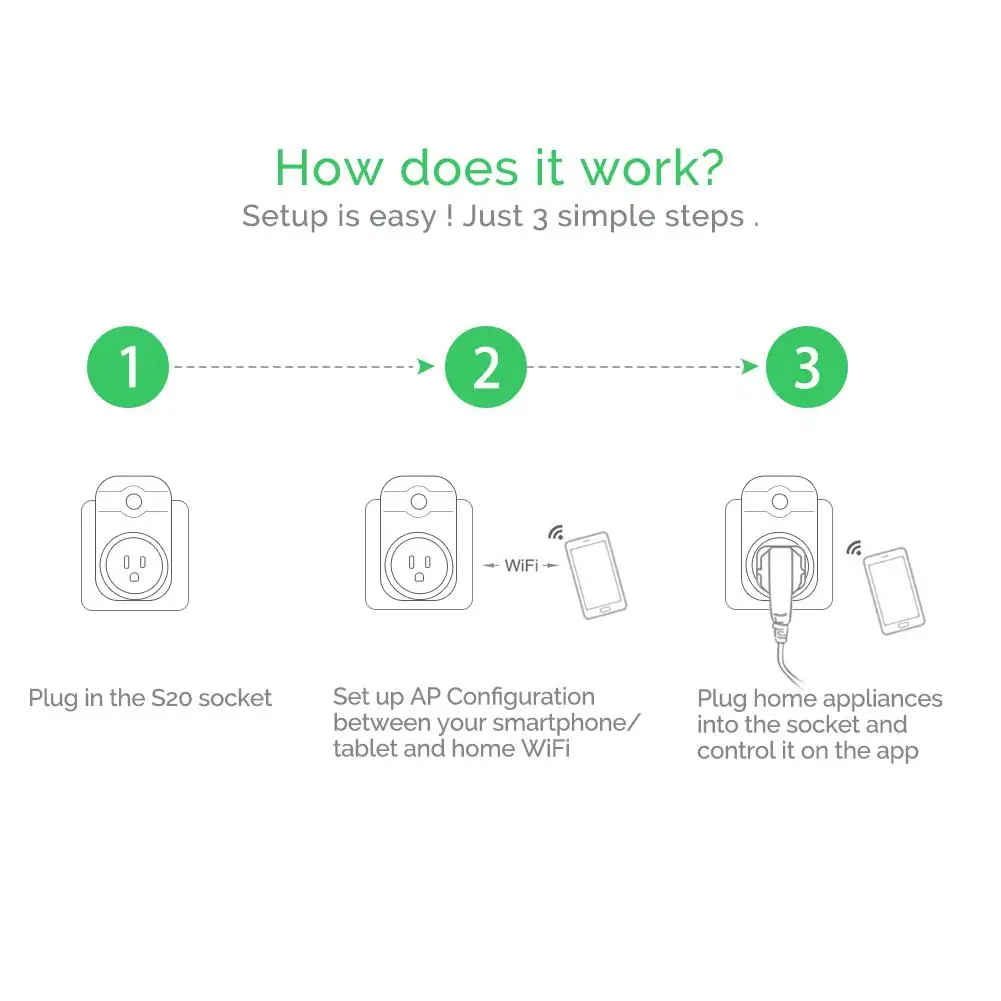 How does it work?
Setup is easy ! Just 3 simple steps .

1

2

3

WiFi

Plug in the S20 socket

Set up AP Configuration between your smartphone/ tablet and home WiFi

Plug home appliances into the socket and control it on the app