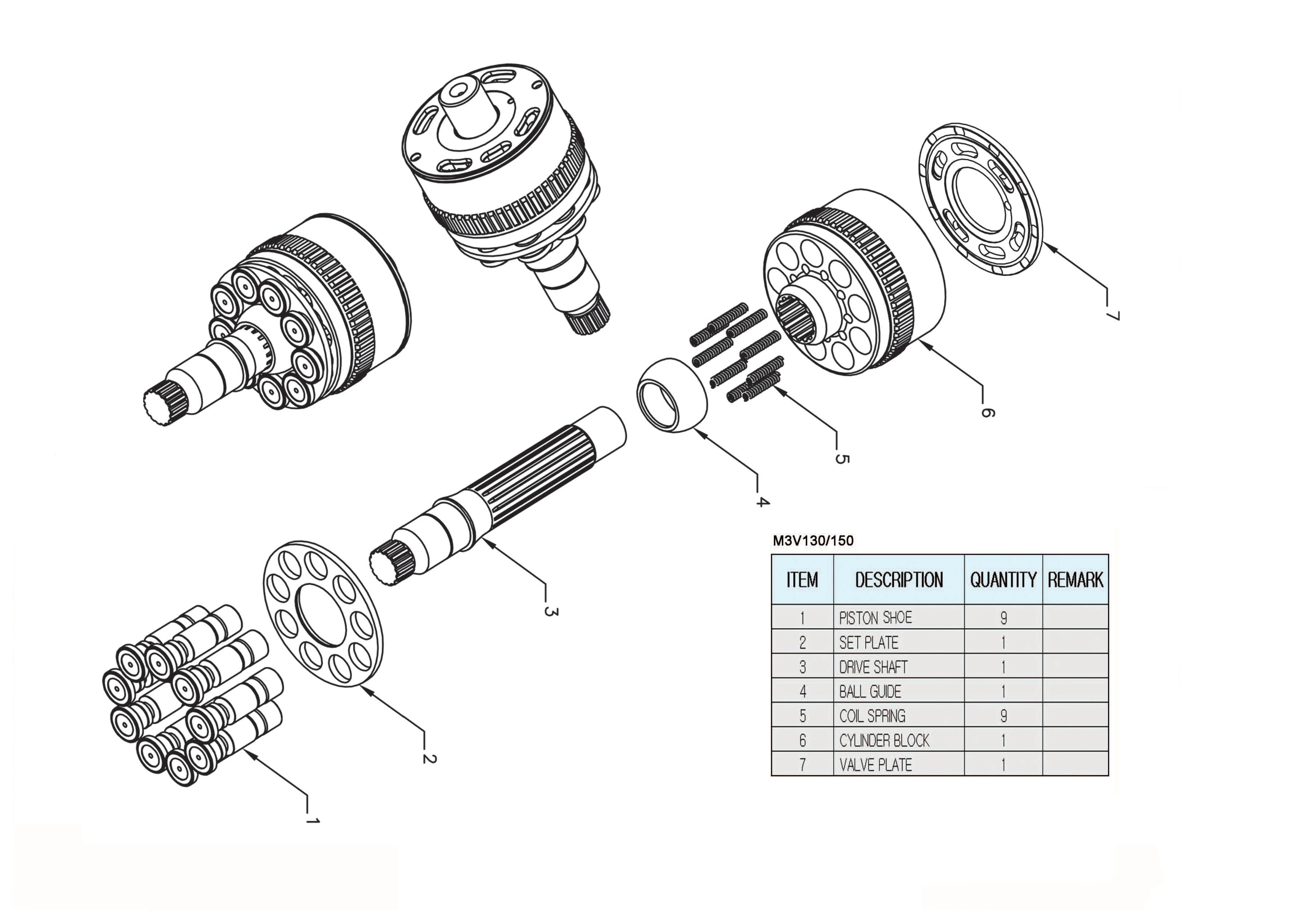 7

6

5

4

3

2

1

M3V130/150

| ITEM | DESCRIPTION | QUANTITY | REMARK |
|---|---|---|---|
| 1 | PISTON SHOE | 9 | |
| 2 | SET PLATE | 1 | |
| 3 | DRIVE SHAFT | 1 | |
| 4 | BALL GUIDE | 1 | |
| 5 | COIL SPRING | 9 | |
| 6 | CYLINDER BLOCK | 1 | |
| 7 | VALVE PLATE | 1 | |