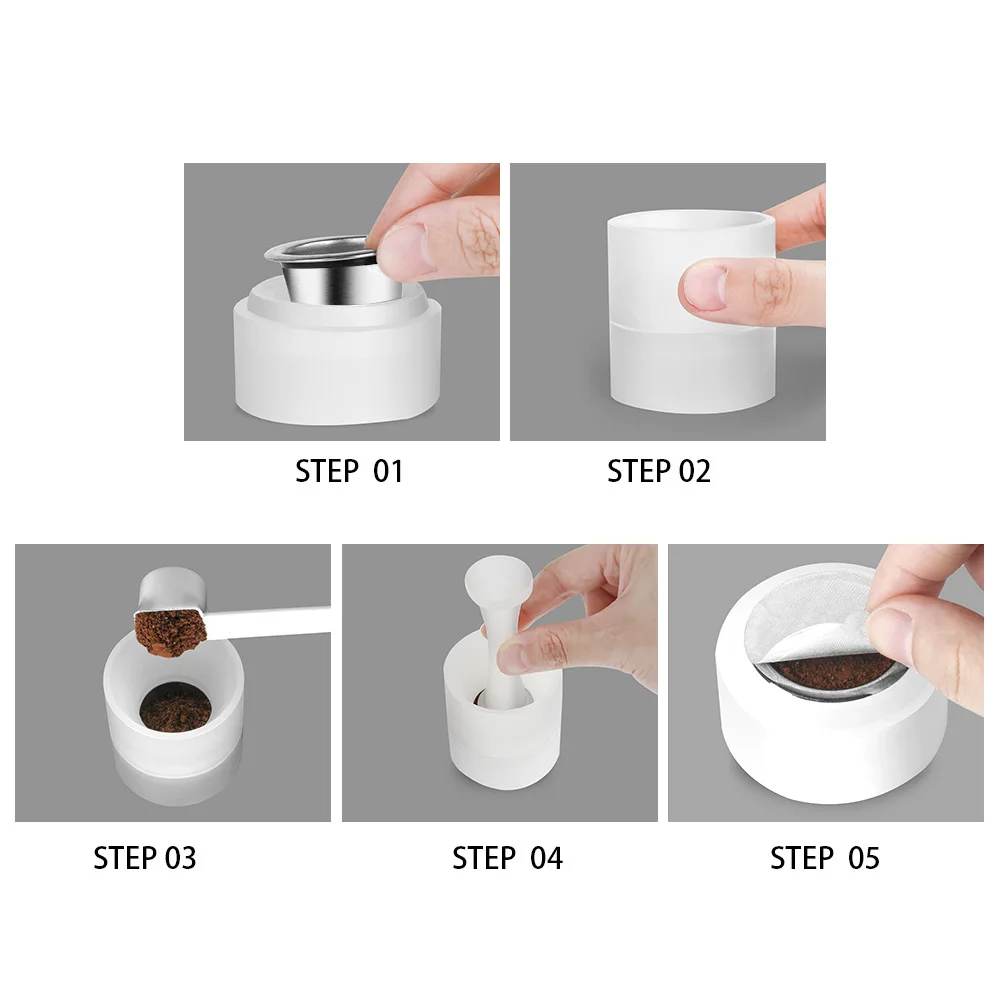 STEP 01

STEP 02

STEP 03

STEP 04

STEP 05