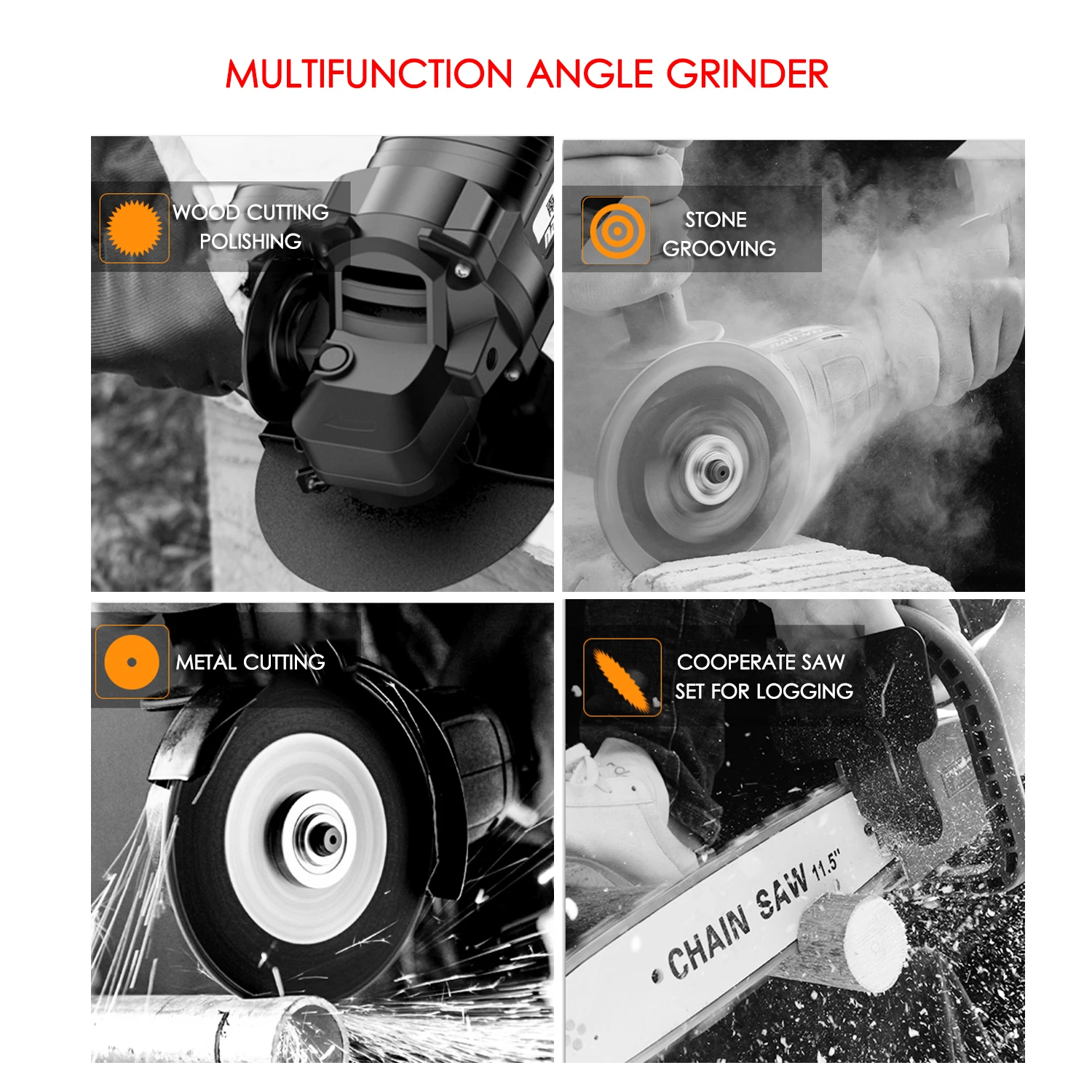 MULTIFUNCTION ANGLE GRINDER

WOOD CUTTING
POLISHING

STONE
GROOVING

METAL CUTTING

COOPERATE SAW
SET FOR LOGGING

CHAIN SAW 11.5"