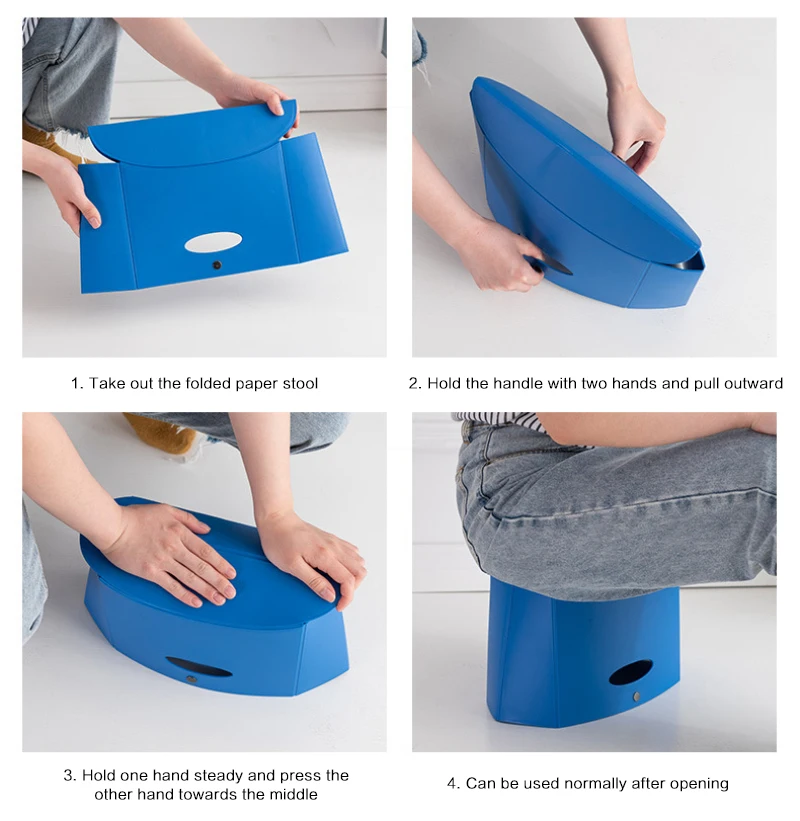 1. Take out the folded paper stool

2. Hold the handle with two hands and pull outward

3. Hold one hand steady and press the other hand towards the middle

4. Can be used normally after opening