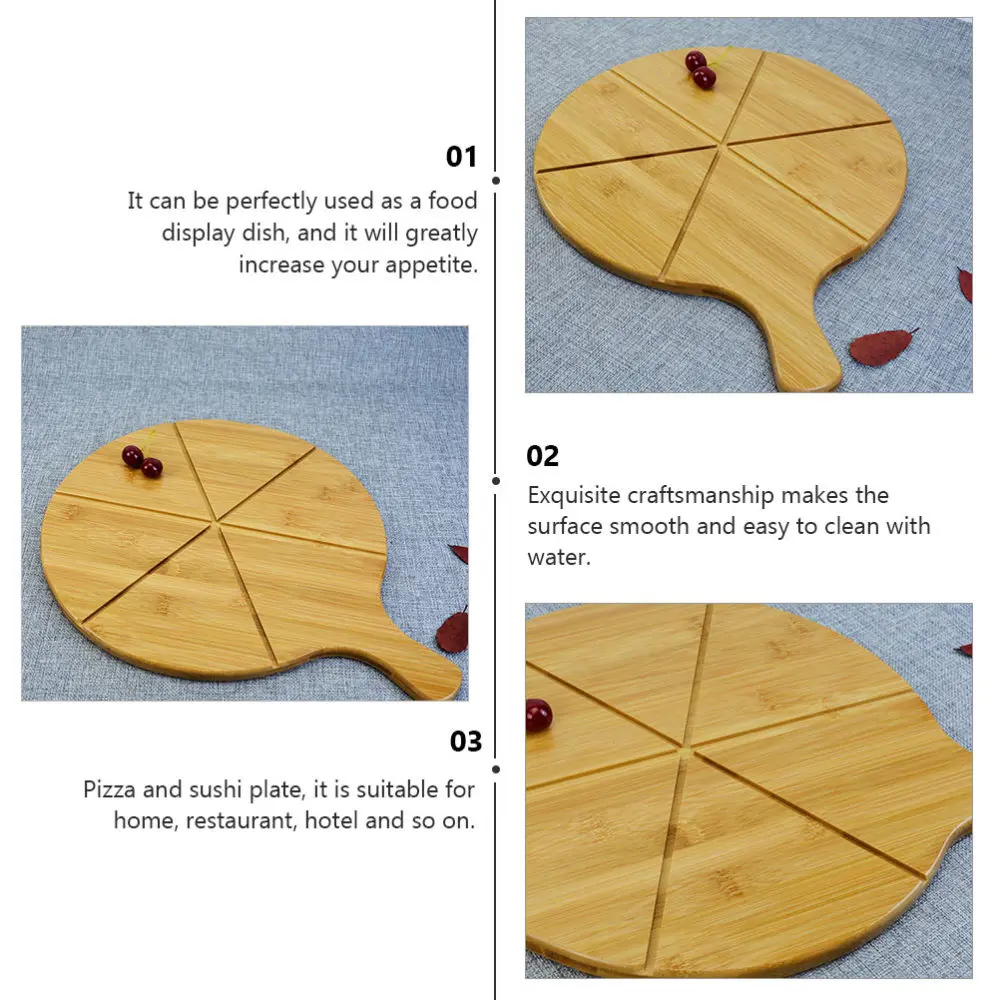 01

It can be perfectly used as a food display dish, and it will greatly increase your appetite.

02

Exquisite craftsmanship makes the surface smooth and easy to clean with water.

03

Pizza and sushi plate, it is suitable for home, restaurant, hotel and so on.