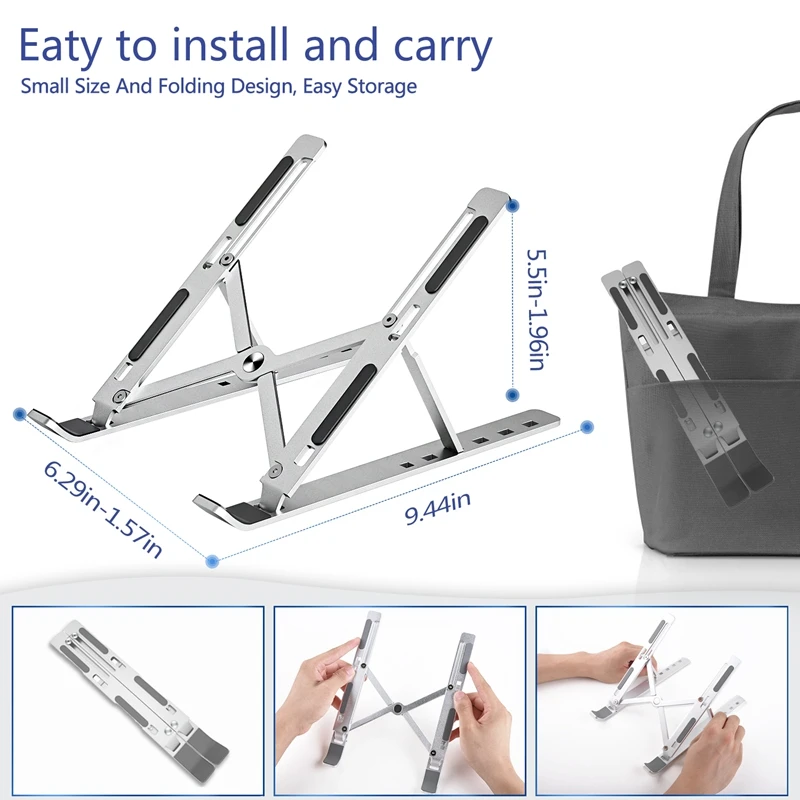 Eaty to install and carry

Small Size And Folding Design, Easy Storage

5.5in-1.96in

6.29in-1.57in

9.44in