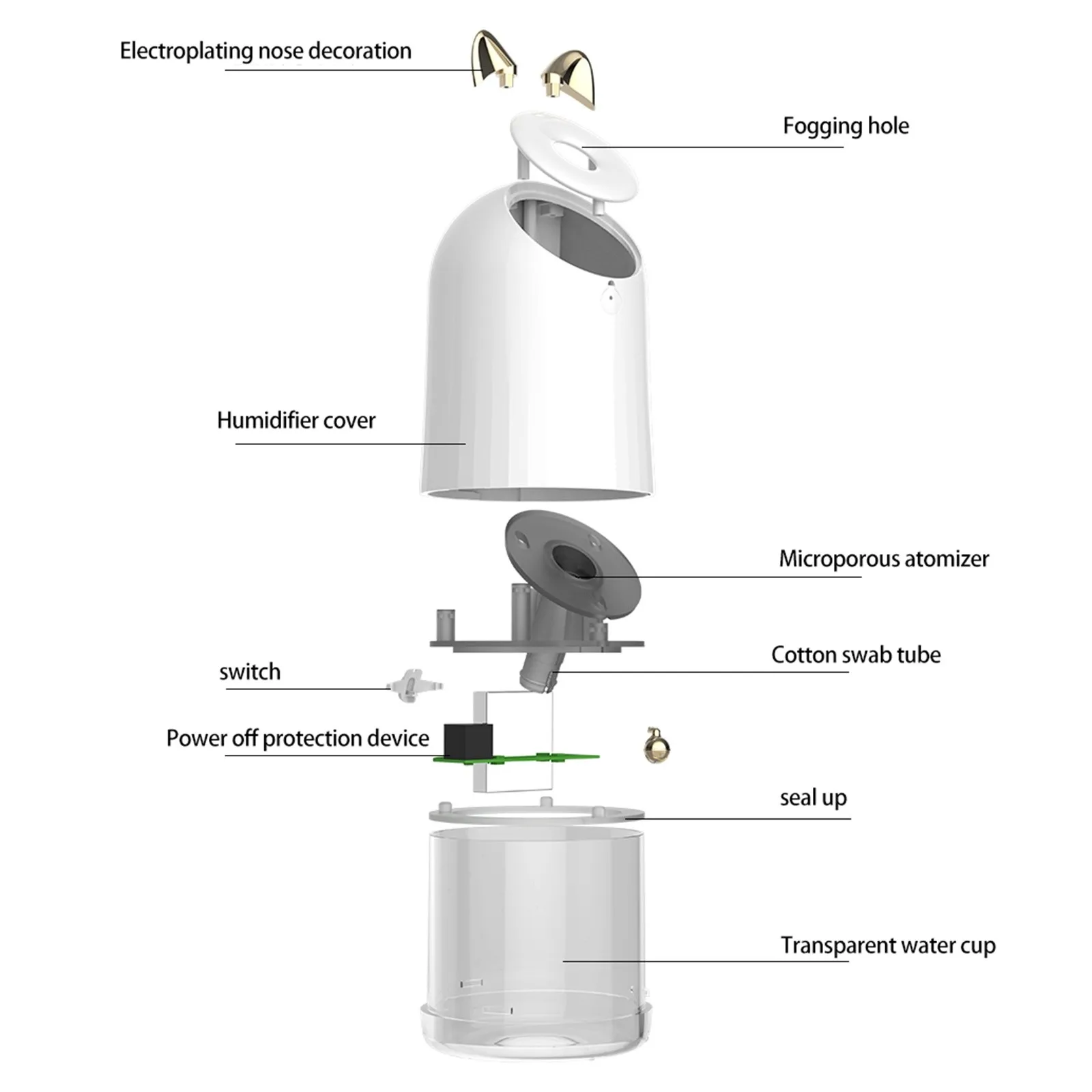 Electroplating nose decoration

Fogging hole

Humidifier cover

Microporous atomizer

Cotton swab tube

switch

Power off protection device

seal up

Transparent water cup