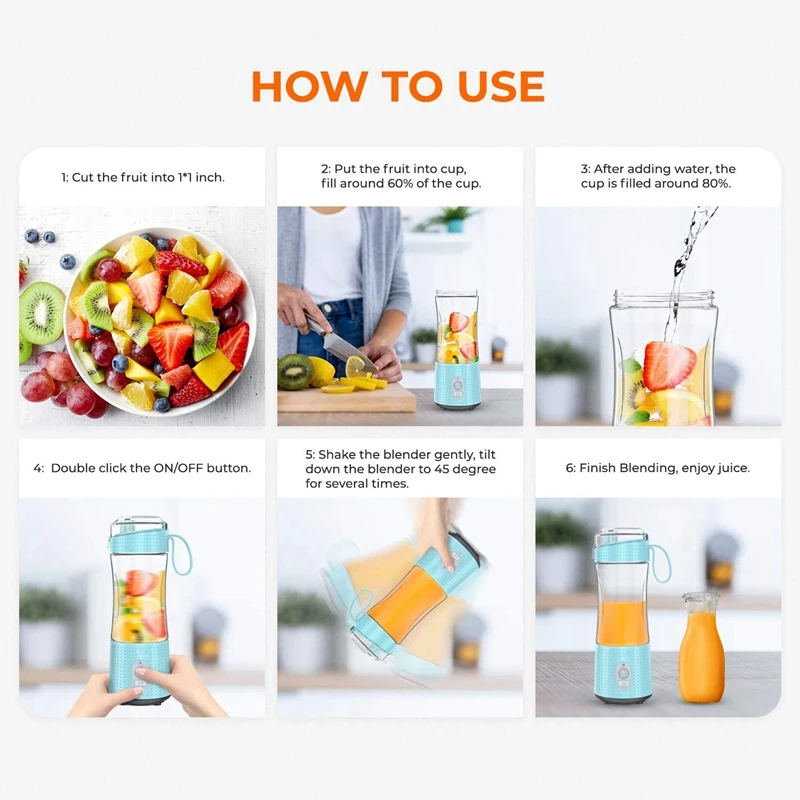 HOW TO USE

1: Cut the fruit into 1*1 inch.

2: Put the fruit into cup, fill around 60% of the cup.

3: After adding water, the cup is filled around 80%.

4: Double click the ON/OFF button.

5: Shake the blender gently, tilt down the blender to 45 degree for several times.

6: Finish Blending, enjoy juice.