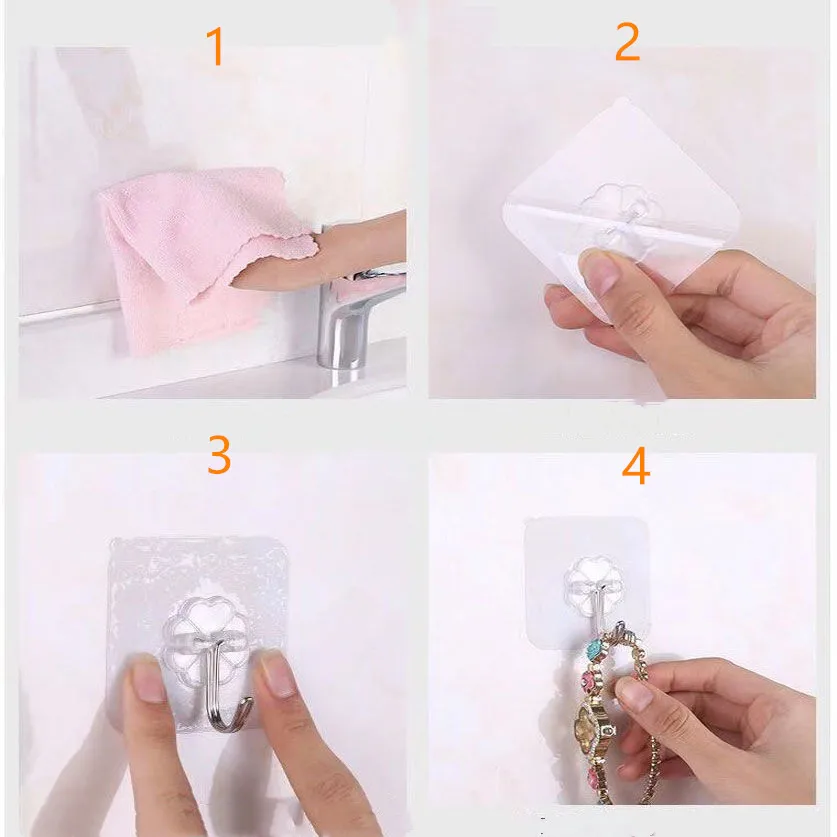 1

2

3

4