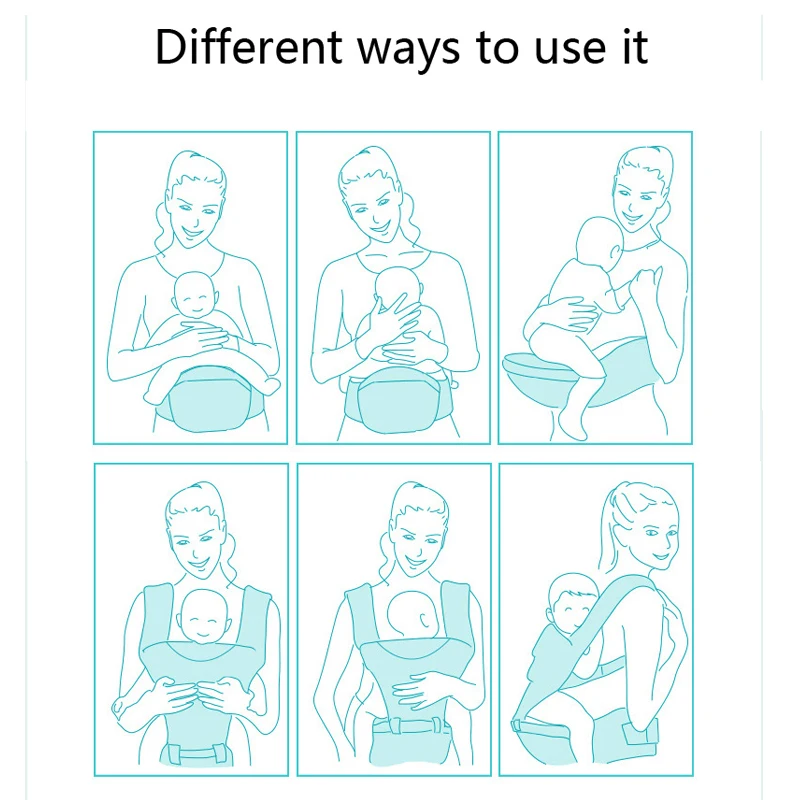 Different ways to use it