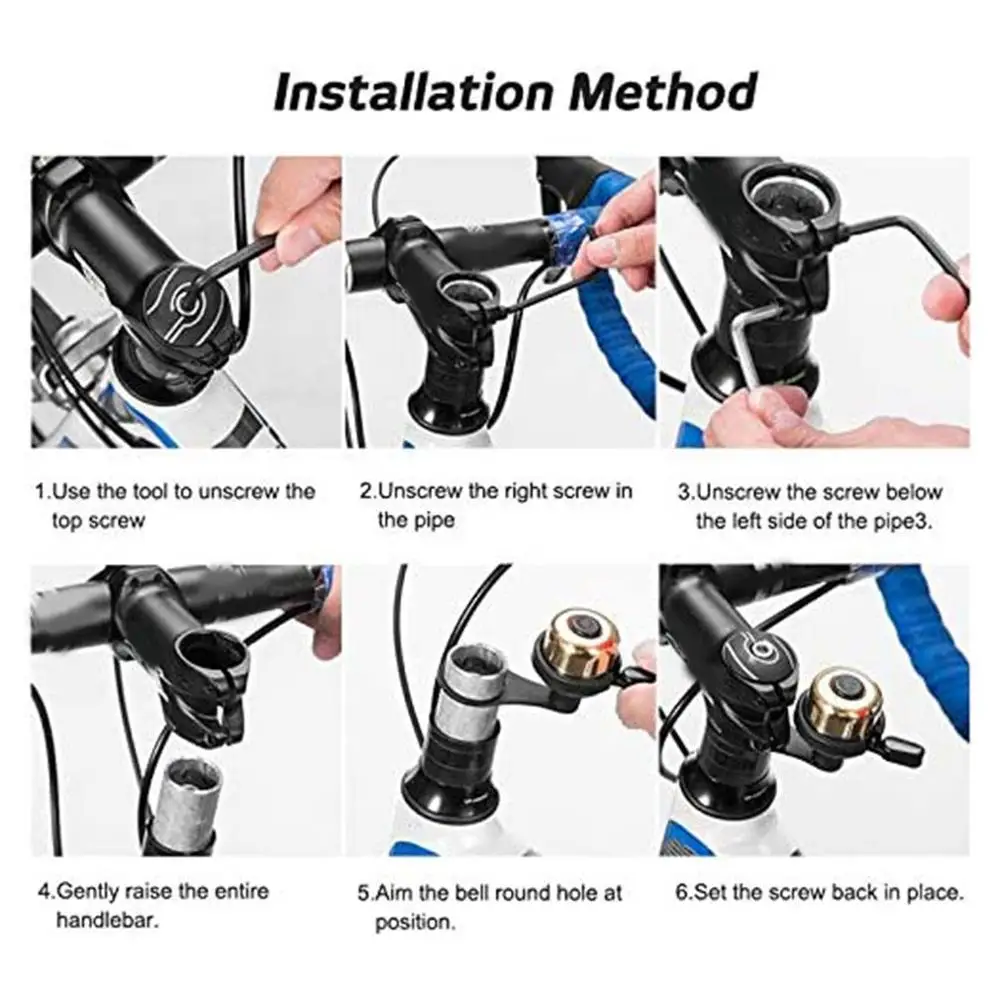 Installation Method

1.Use the tool to unscrew the top screw

2.Unscrew the right screw in the pipe

3.Unscrew the screw below the left side of the pipe3.

4.Gently raise the entire handlebar.

5.Aim the bell round hole at position.

6.Set the screw back in place.