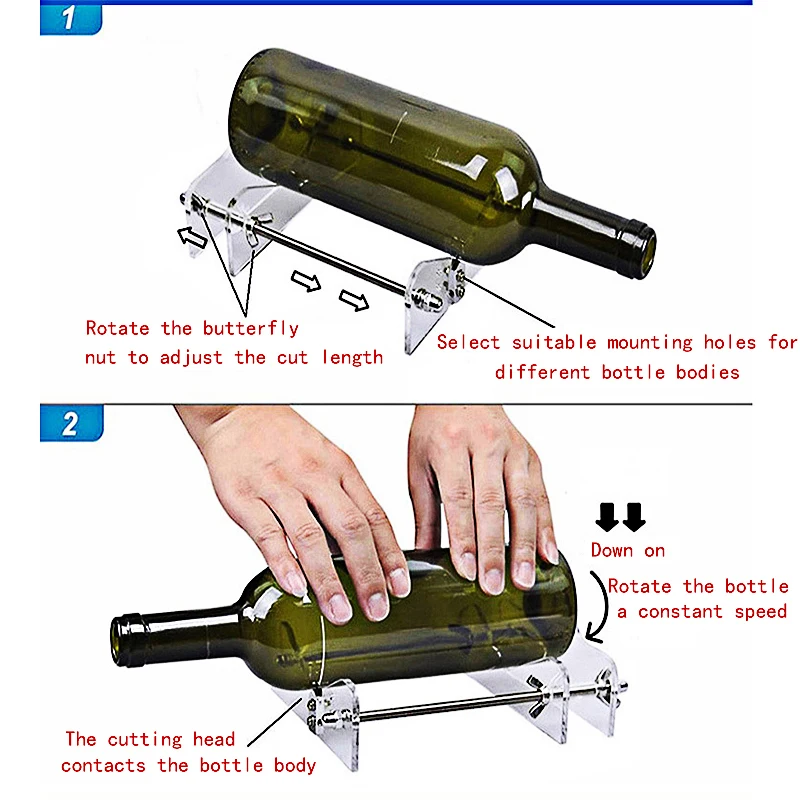 1

Rotate the butterfly nut to adjust the cut length

Select suitable mounting holes for different bottle bodies

2

Down on

Rotate the bottle a constant speed

The cutting head contacts the bottle body