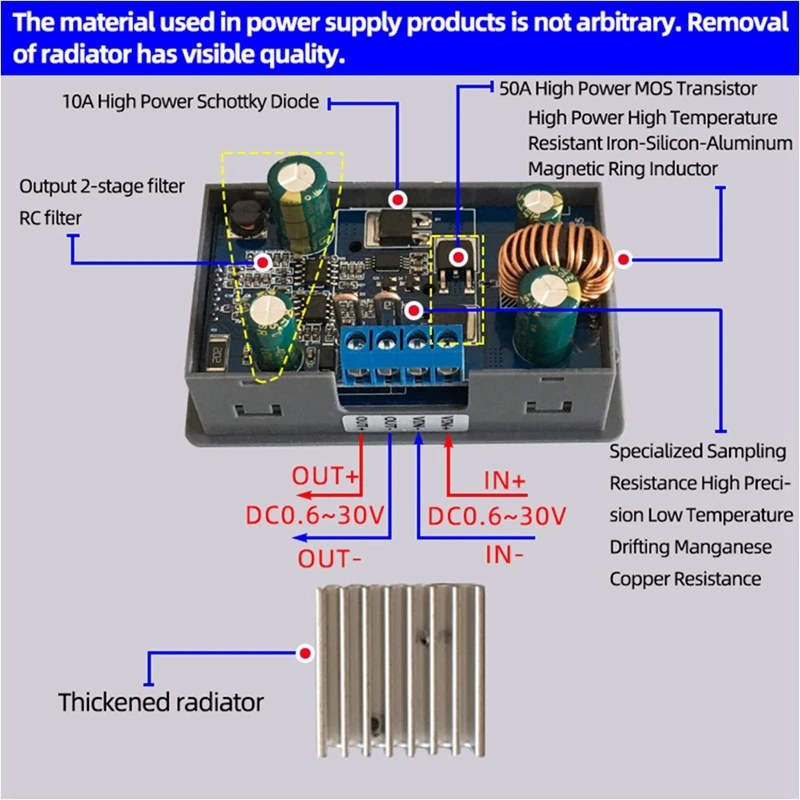 The material used in power supply products is not arbitrary. Removal of radiator has visible quality.

10A High Power Schottky Diode

50A High Power MOS Transistor

High Power High Temperature Resistant Iron-Silicon-Aluminum Magnetic Ring Inductor

Output 2-stage filter

RC filter

OUT+ OUT- VIN- VIN+

OUT+

DC0.6~30V

OUT-

IN+

DC0.6~30V

IN-

Specialized Sampling Resistance High Precision Low Temperature Drifting Manganese Copper Resistance

Thickened radiator