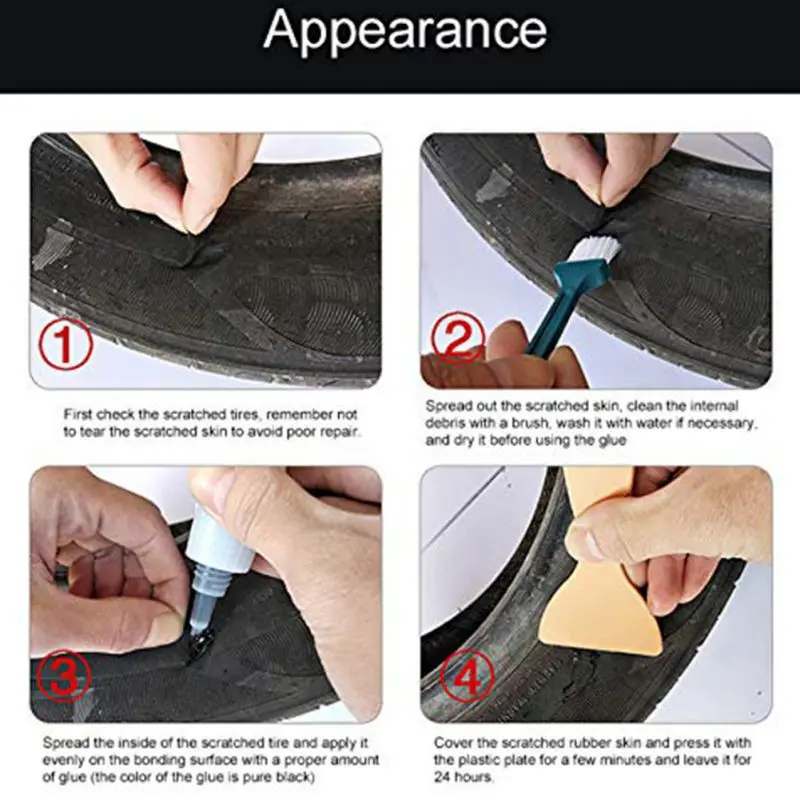 Appearance

1

First check the scratched tires, remember not to tear the scratched skin to avoid poor repair.

2

Spread out the scratched skin, clean the internal debris with a brush, wash it with water if necessary, and dry it before using the glue

3

Spread the inside of the scratched tire and apply it evenly on the bonding surface with a proper amount of glue (the color of the glue is pure black)

4

Cover the scratched rubber skin and press it with the plastic plate for a few minutes and leave it for 24 hours.